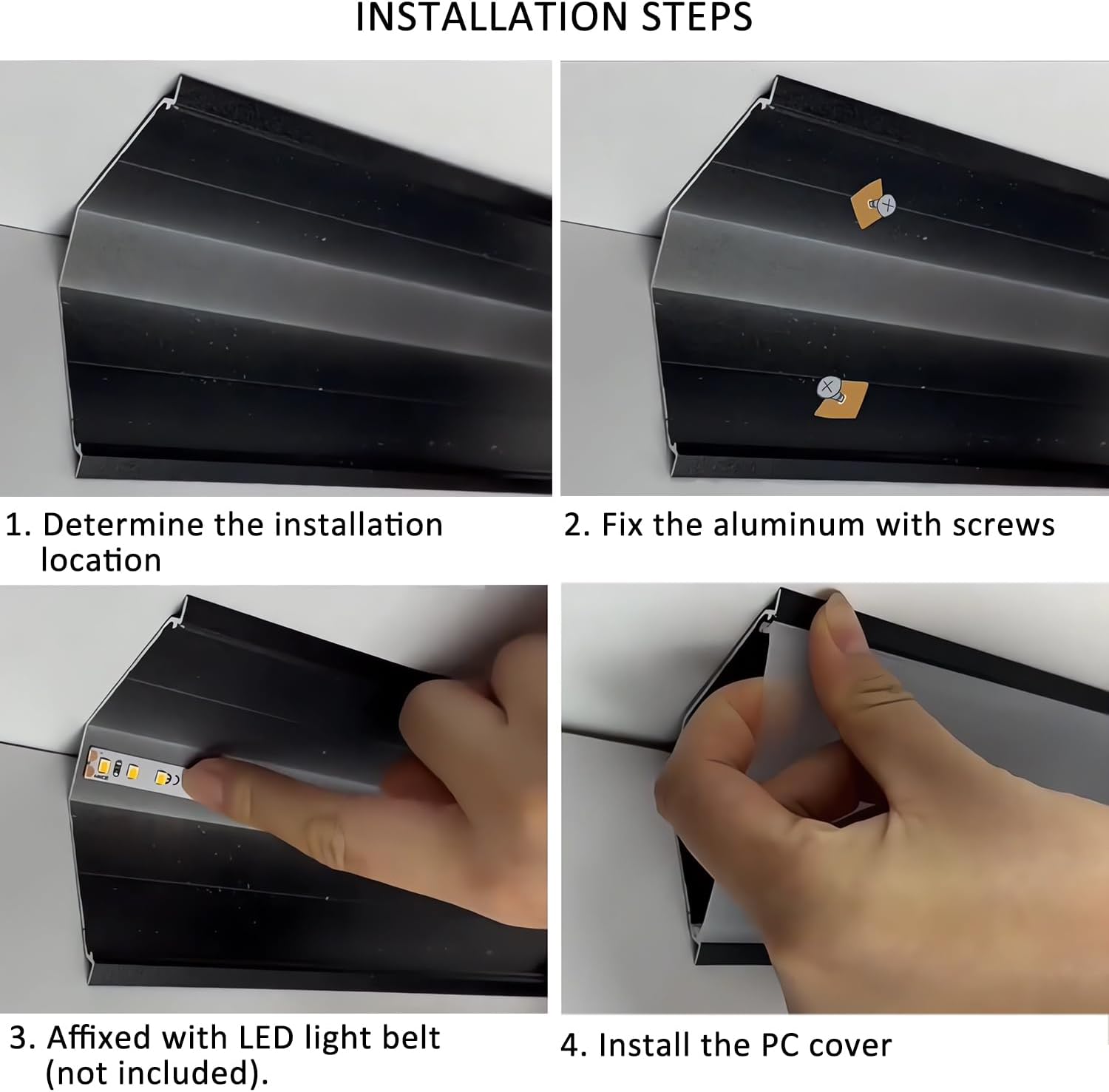 INSTALLATION STEPS

1. Determine the installation location

2. Fix the aluminum with screws

3. Affixed with LED light belt (not included).

4. Install the PC cover