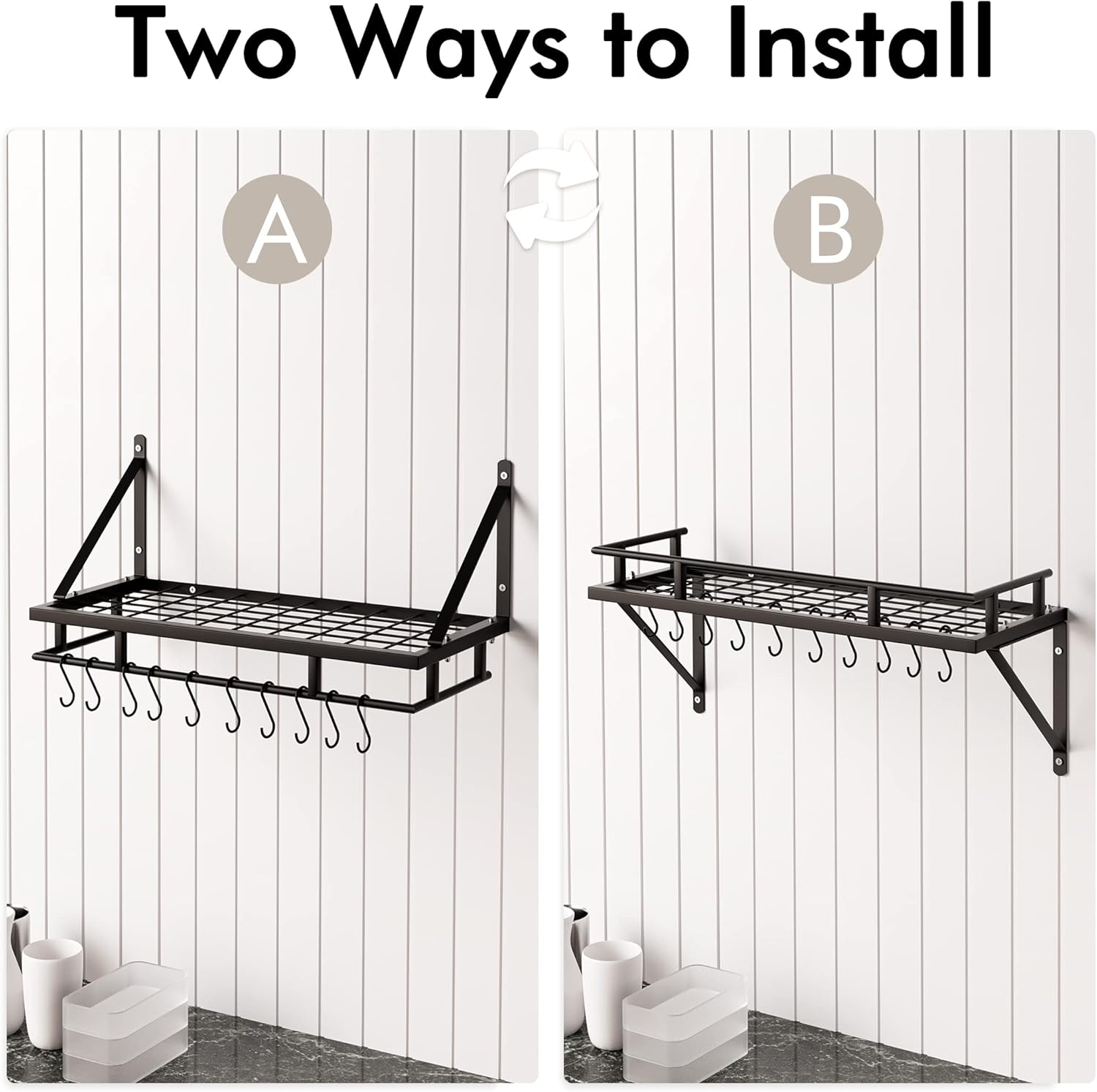 Two Ways to Install

A

B