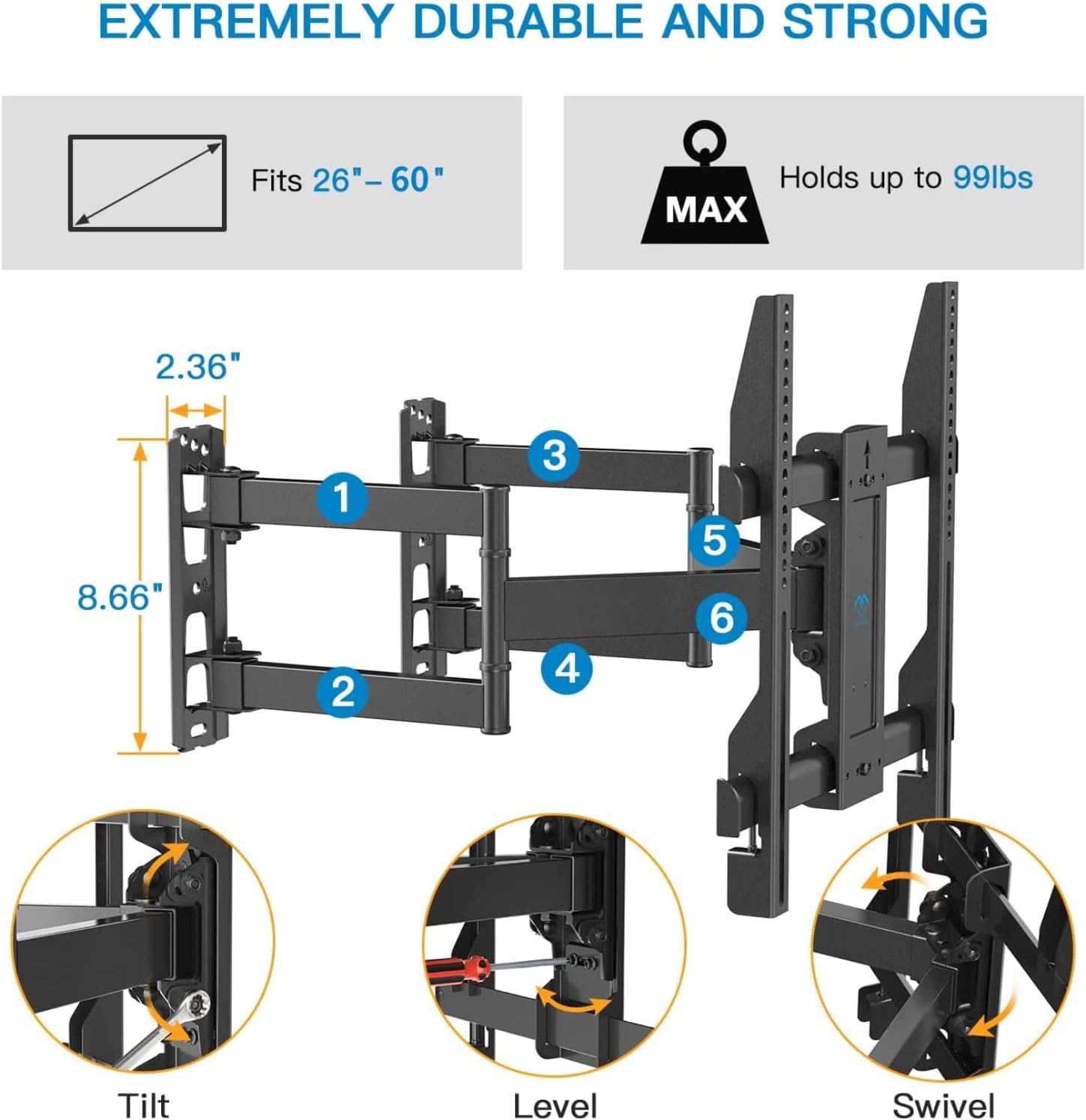 EXTREMELY DURABLE AND STRONG

Fits 26"– 60"

MAX

Holds up to 99lbs

2.36"

8.66"

1

2

3

4

5

6

Tilt

Level

Swivel