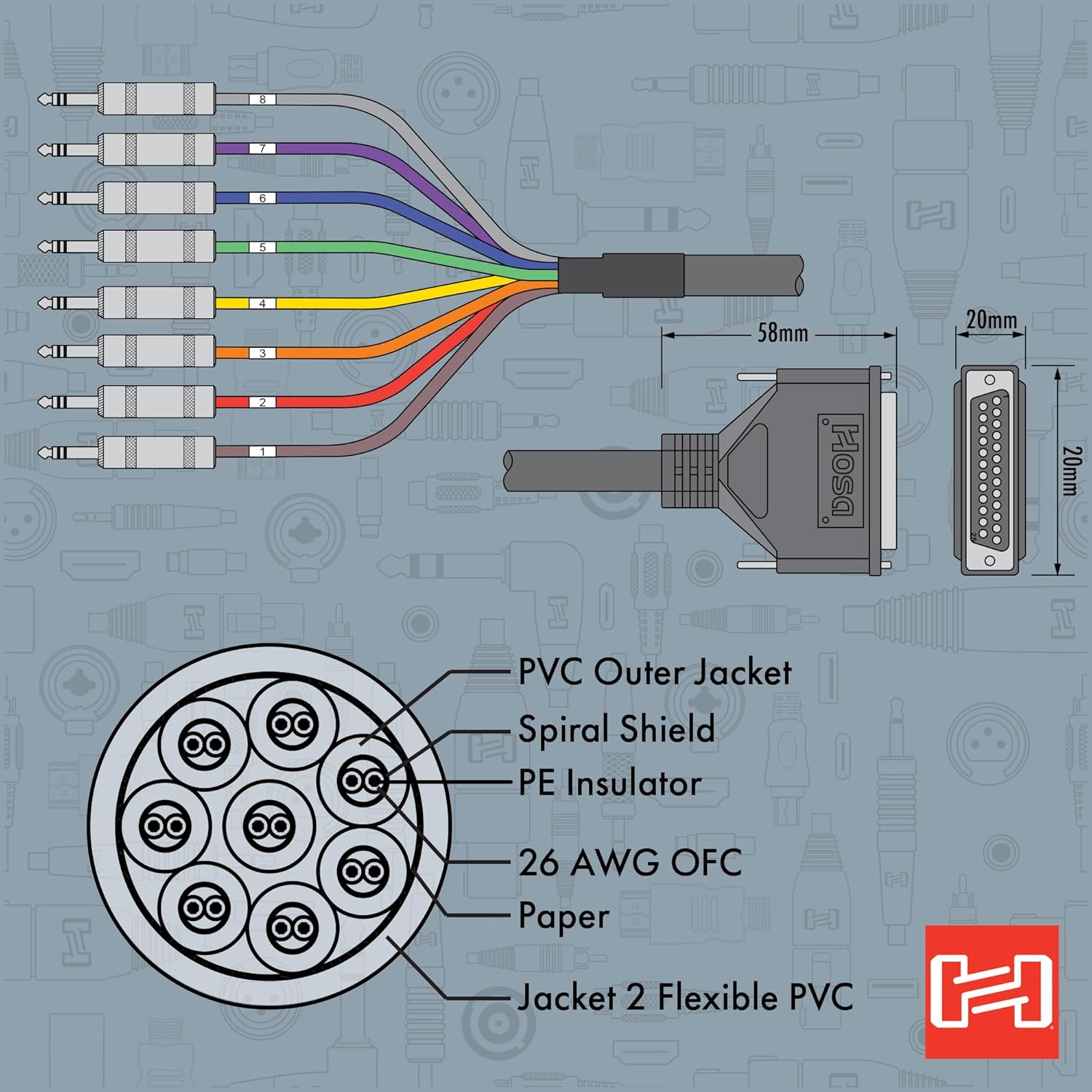 8
7
6
5
4
3
2
1

58mm
20mm
20mm

Hosa
25

PVC Outer Jacket
Spiral Shield
PE Insulator
26 AWG OFC
Paper
Jacket 2 Flexible PVC