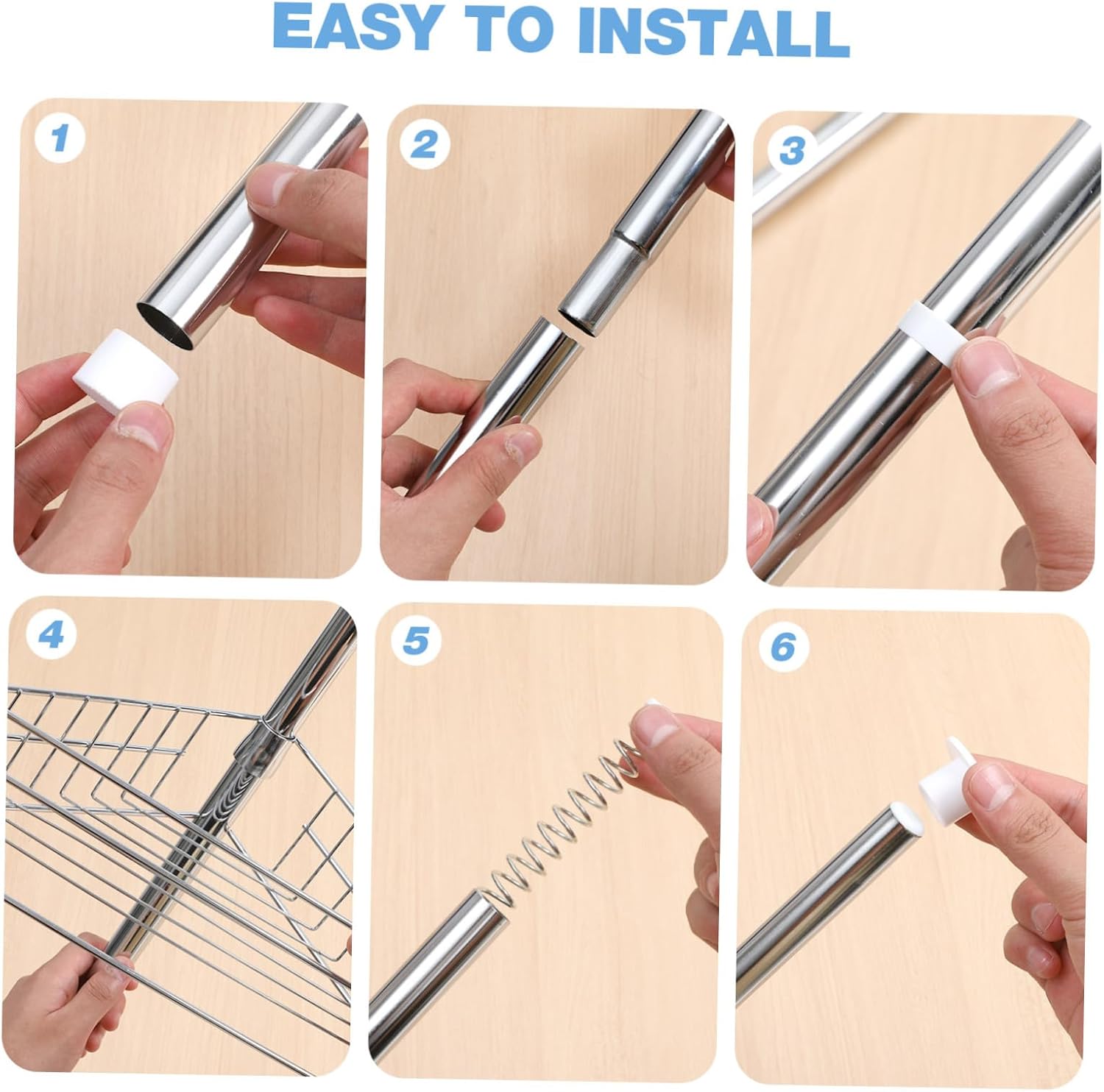 EASY TO INSTALL

1

2

3

4

5

6