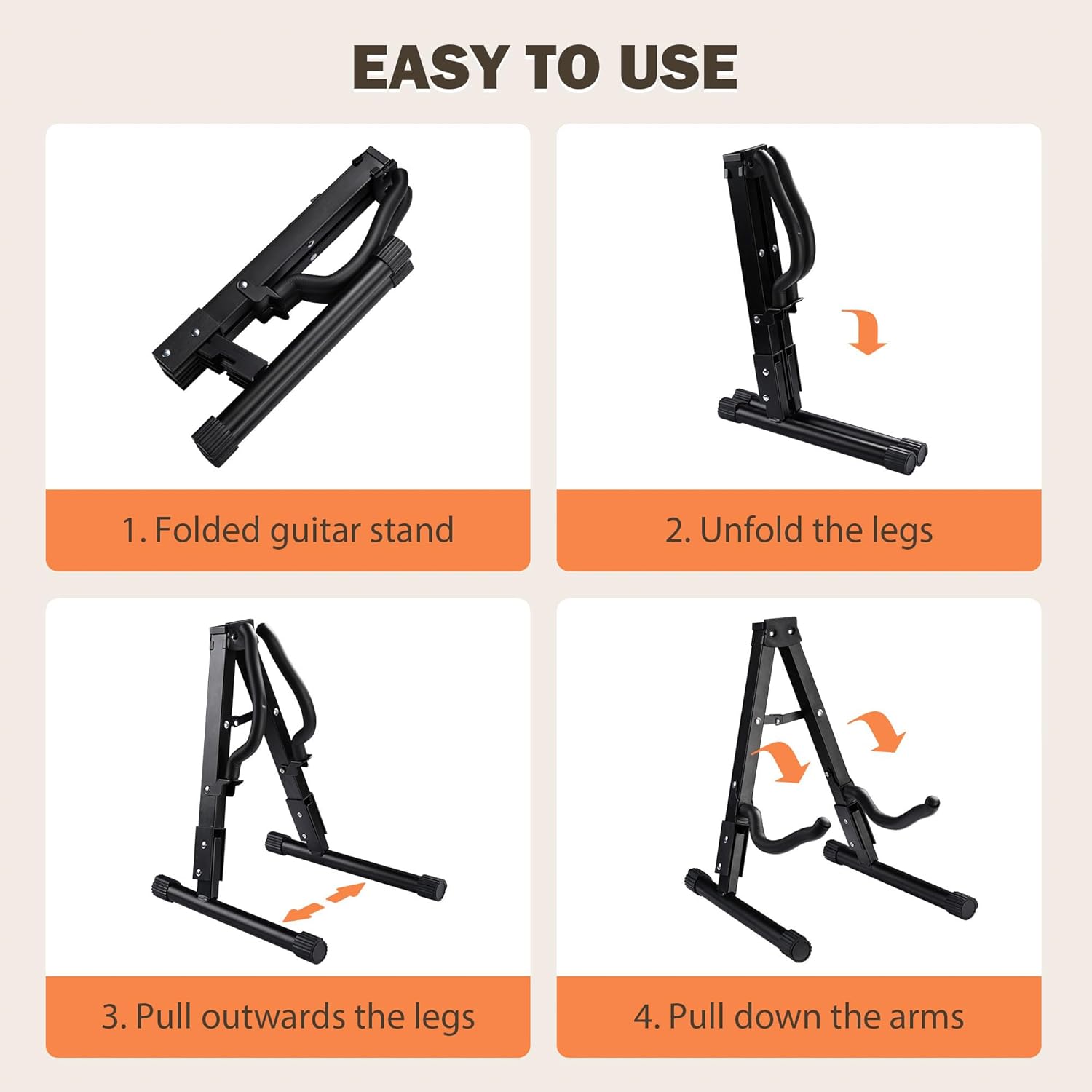 EASY TO USE

1. Folded guitar stand

2. Unfold the legs

3. Pull outwards the legs

4. Pull down the arms