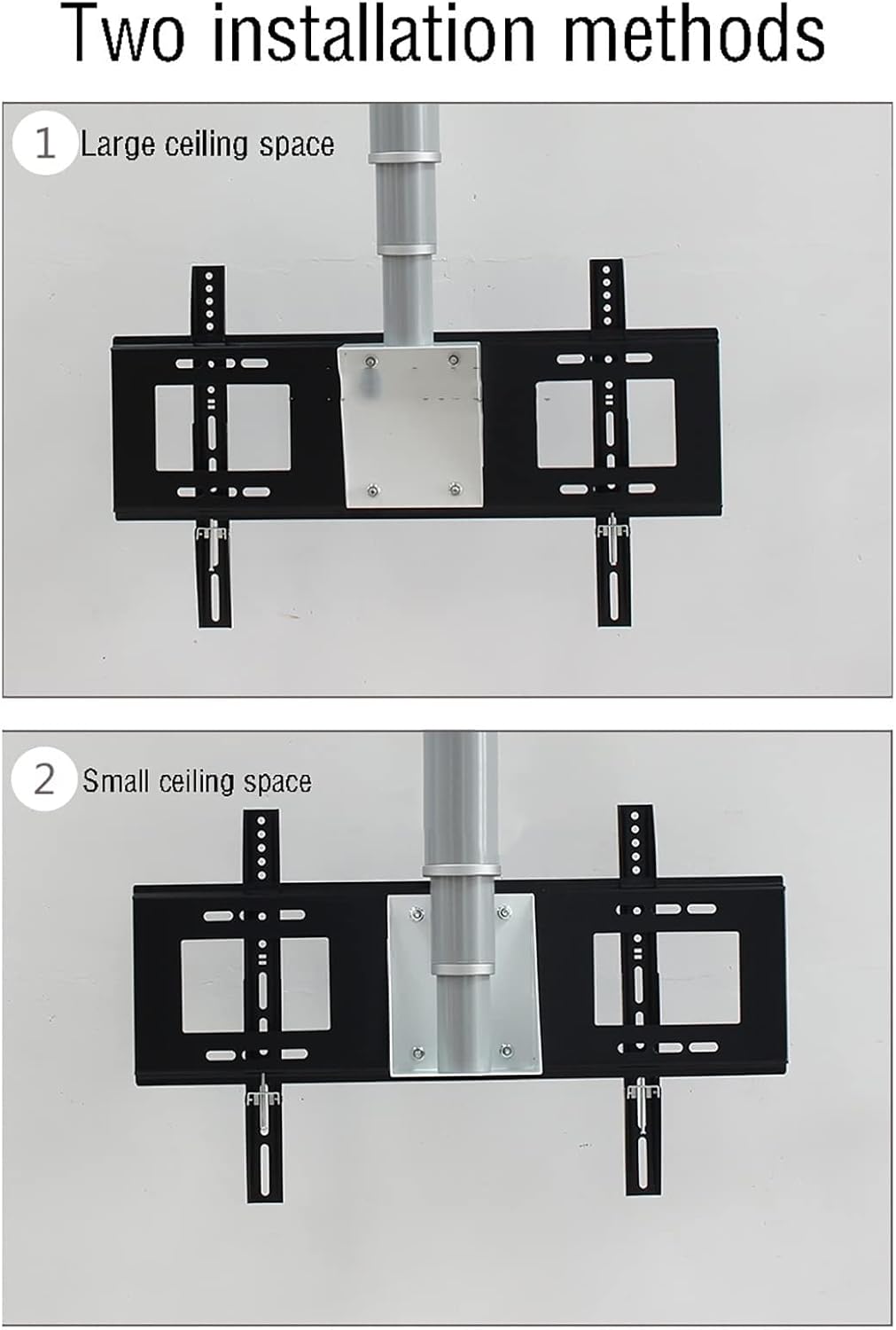 Two installation methods

1 Large ceiling space

2 Small ceiling space