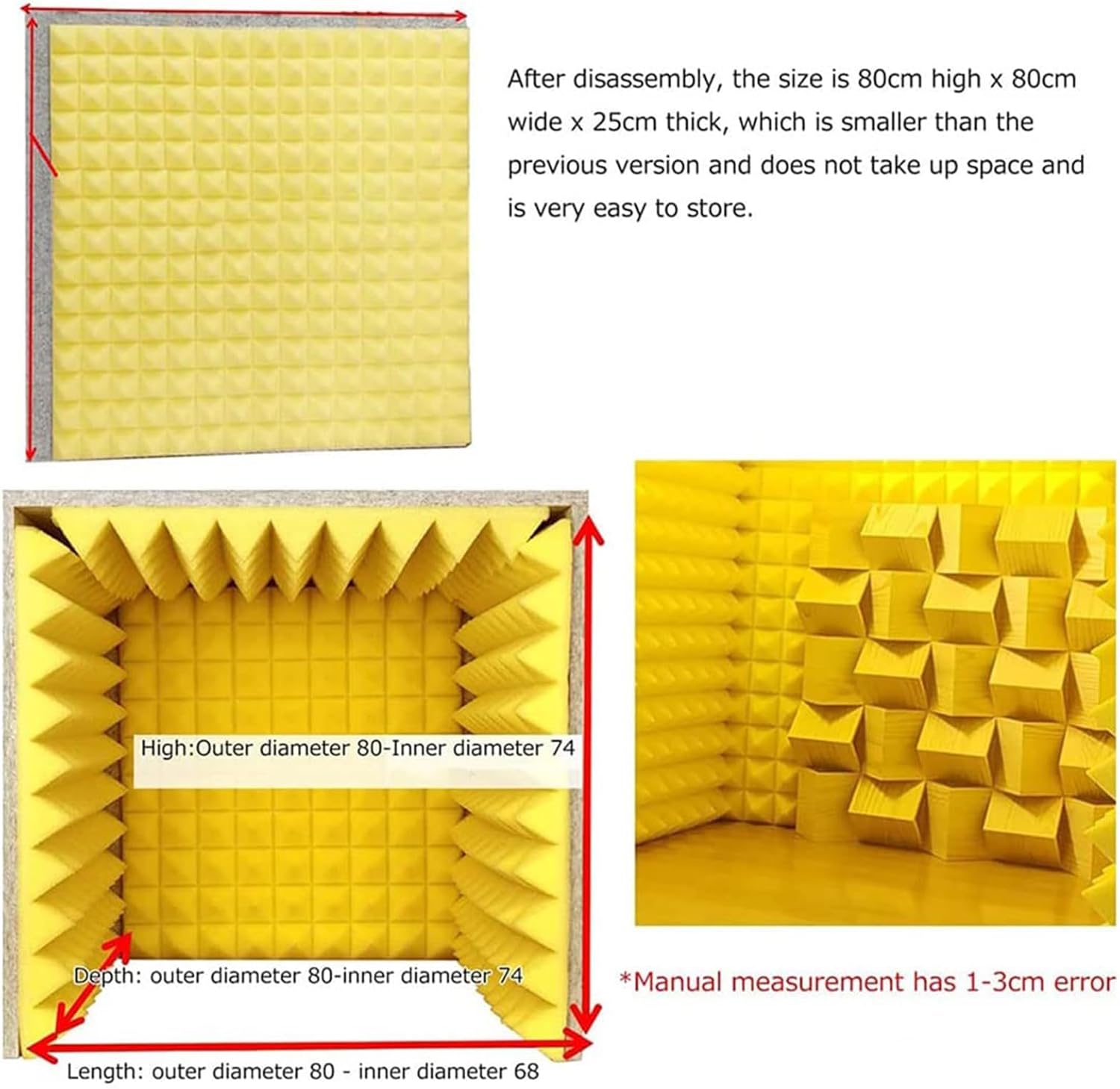 After disassembly, the size is 80cm high x 80cm wide x 25cm thick, which is smaller than the previous version and does not take up space and is very easy to store.

High:Outer diameter 80-Inner diameter 74

Depth: outer diameter 80-inner diameter 74

Length: outer diameter 80 - inner diameter 68

*Manual measurement has 1-3cm error