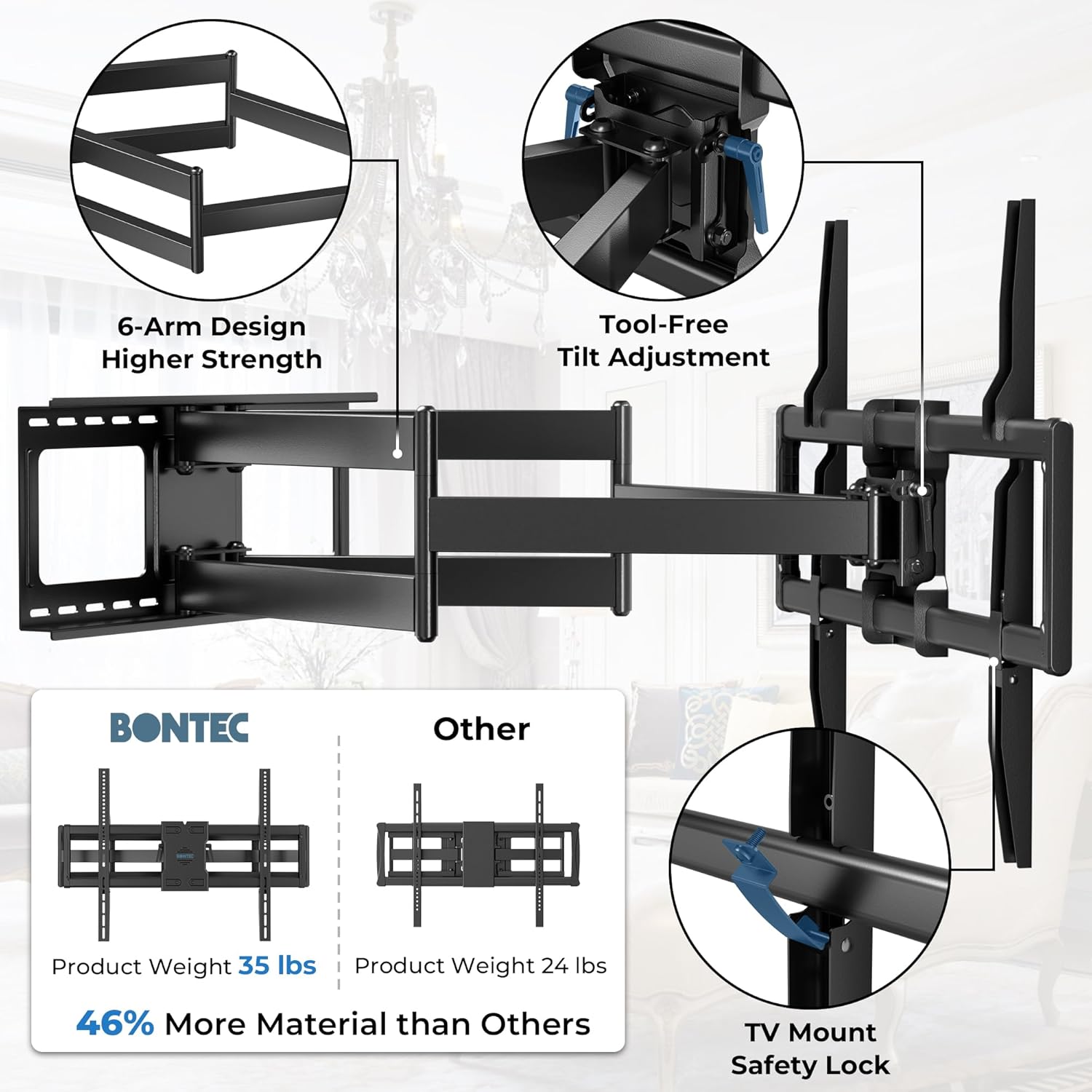 6-Arm Design
Higher Strength

Tool-Free
Tilt Adjustment

BONTEC

BONTEC

Product Weight 35 lbs

Other

Product Weight 24 lbs

46% More Material than Others

TV Mount
Safety Lock