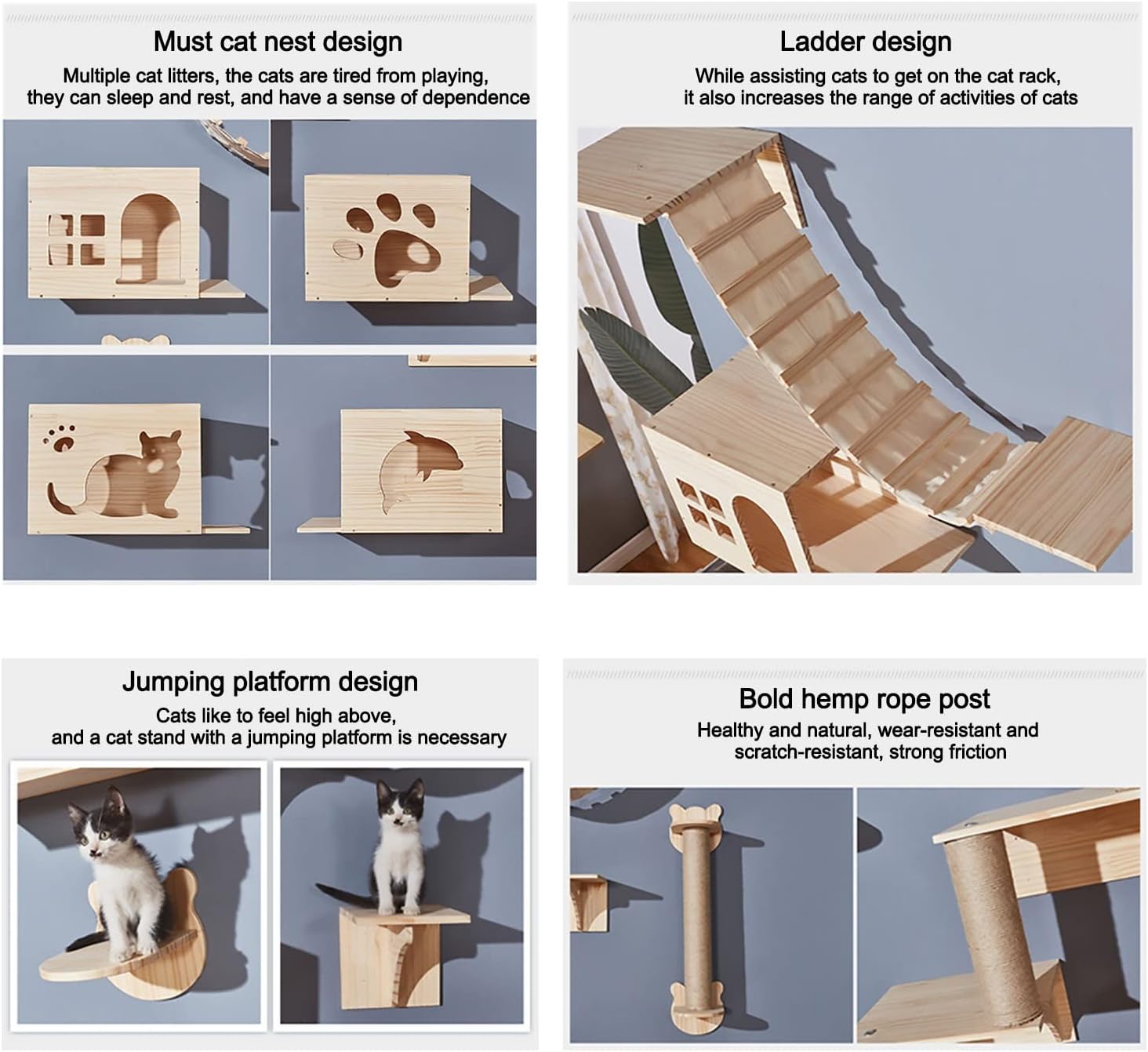 Must cat nest design

Multiple cat litters, the cats are tired from playing, they can sleep and rest, and have a sense of dependence

Ladder design

While assisting cats to get on the cat rack, it also increases the range of activities of cats

Jumping platform design

Cats like to feel high above, and a cat stand with a jumping platform is necessary

Bold hemp rope post

Healthy and natural, wear-resistant and scratch-resistant, strong friction