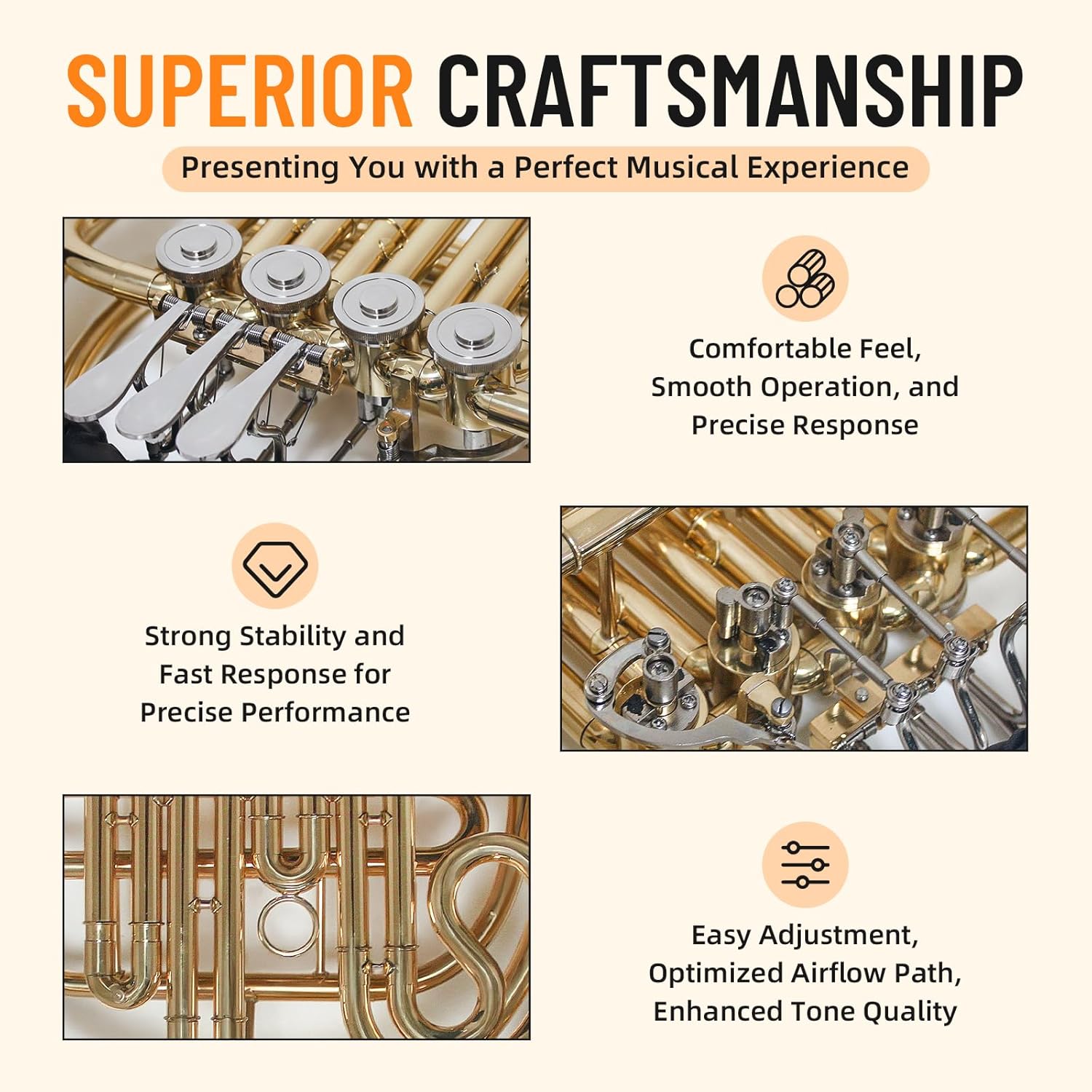 SUPERIOR CRAFTSMANSHIP

Presenting You with a Perfect Musical Experience

Comfortable Feel, Smooth Operation, and Precise Response

Strong Stability and Fast Response for Precise Performance

Easy Adjustment, Optimized Airflow Path, Enhanced Tone Quality