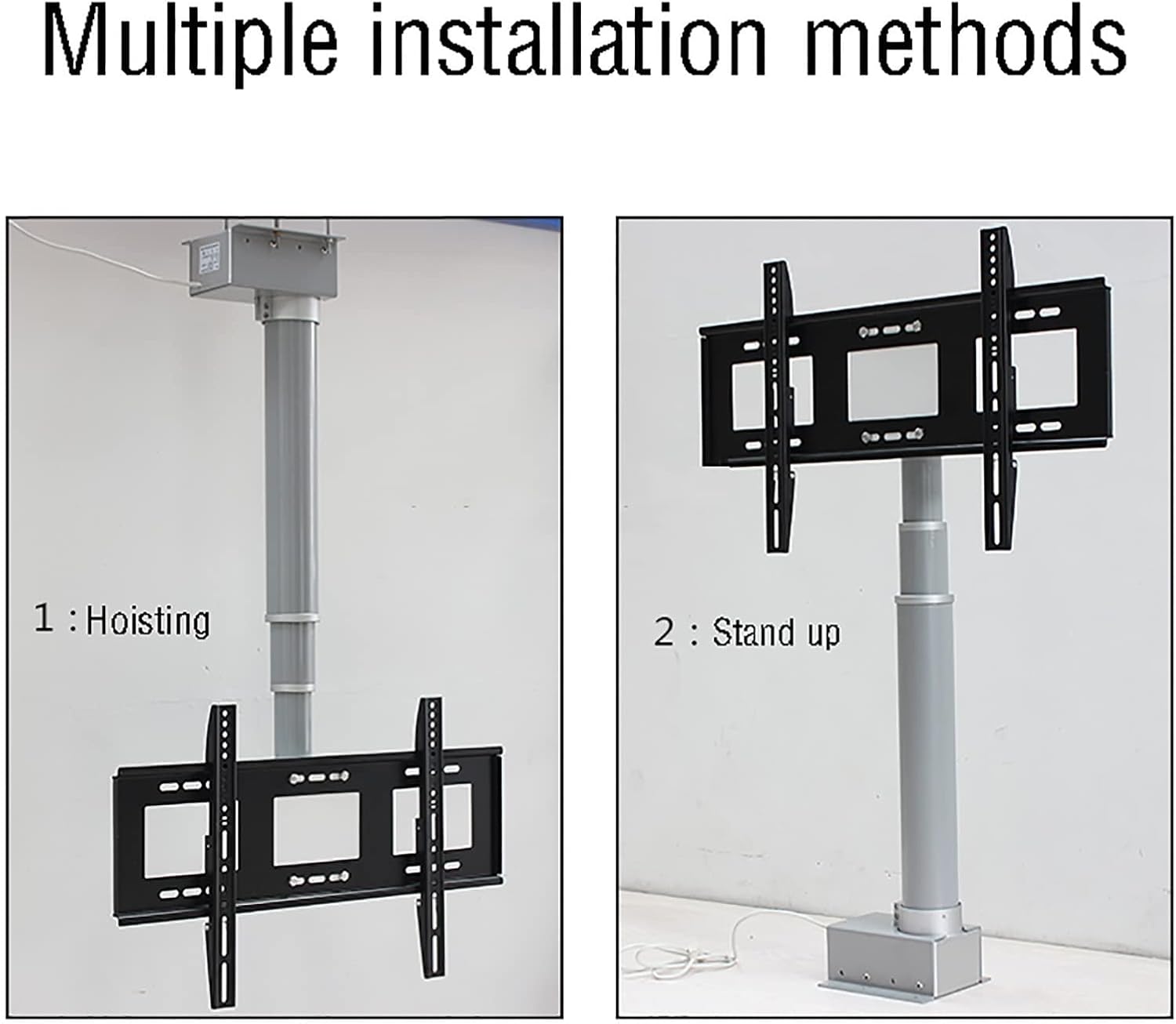 Multiple installation methods

1 : Hoisting

2 : Stand up