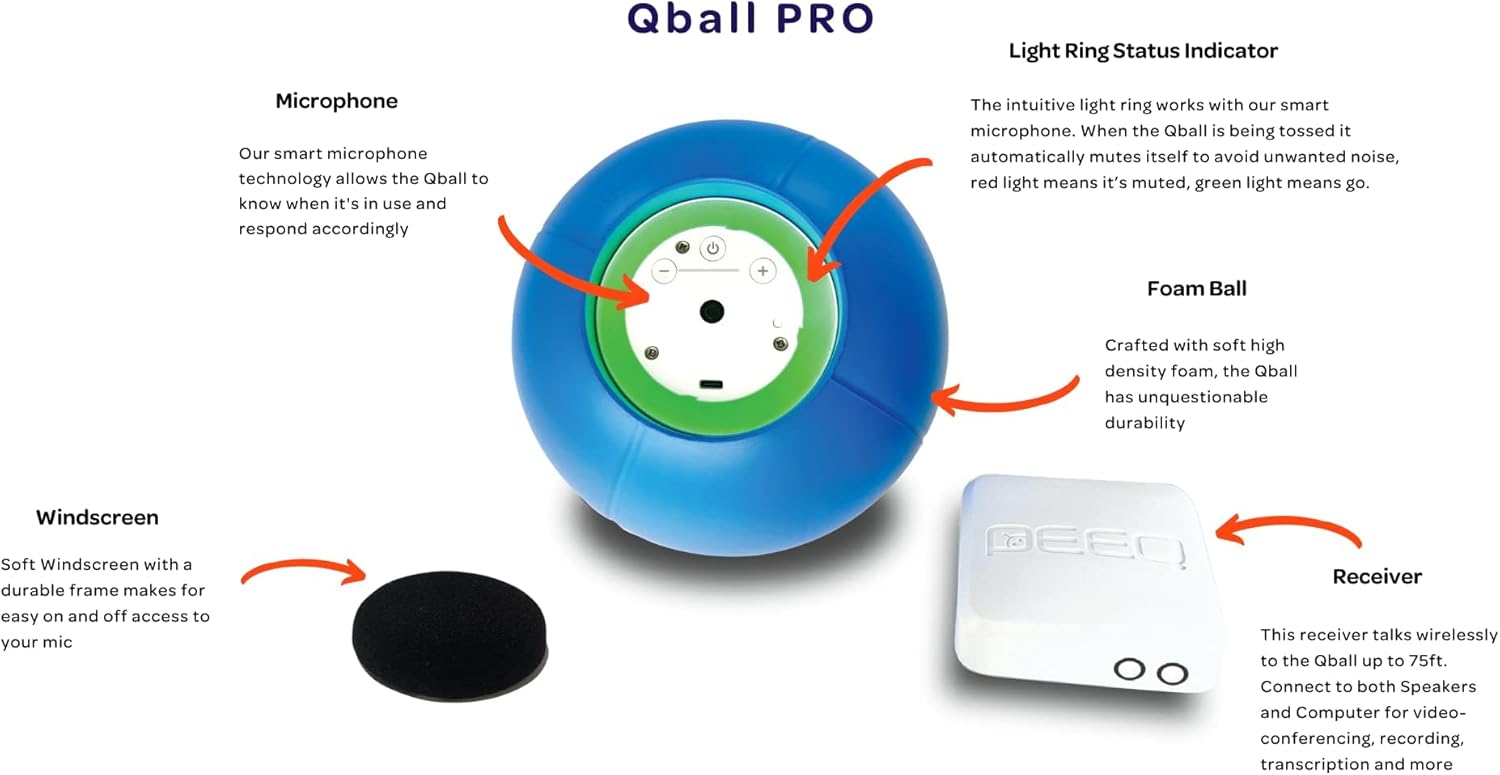 Qball PRO

Microphone

Our smart microphone technology allows the Qball to know when it's in use and respond accordingly

Light Ring Status Indicator

The intuitive light ring works with our smart microphone. When the Qball is being tossed it automatically mutes itself to avoid unwanted noise, red light means it's muted, green light means go.

Foam Ball

Crafted with soft high density foam, the Qball has unquestionable durability

Windscreen

Soft Windscreen with a durable frame makes for easy on and off access to your mic

PEEQ

Receiver

This receiver talks wirelessly to the Qball up to 75ft. Connect to both Speakers and Computer for video-conferencing, recording, transcription and more