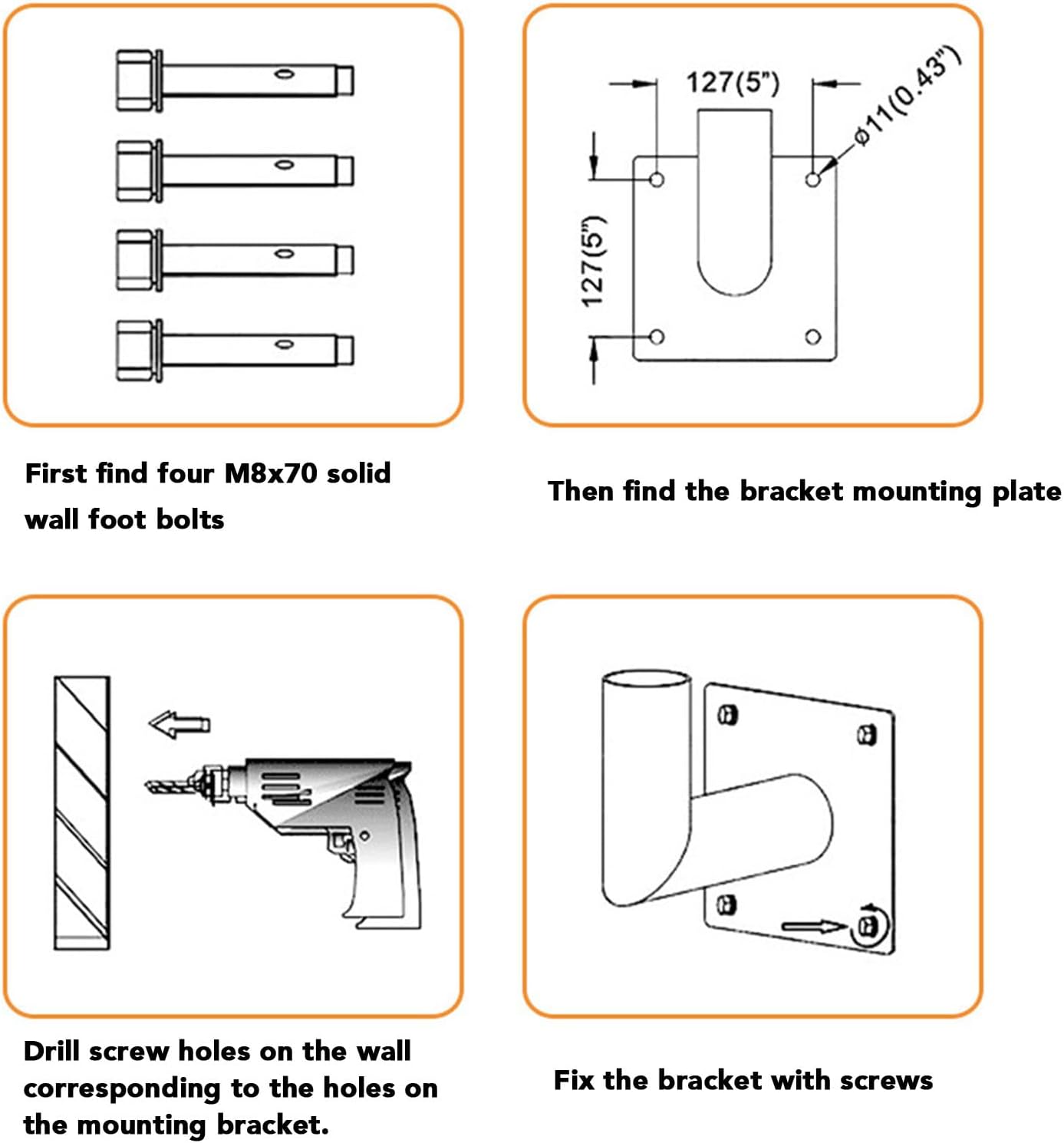 127(5")

ø11(0.43")

127(5")

First find four M8x70 solid wall foot bolts

Then find the bracket mounting plate

Drill screw holes on the wall corresponding to the holes on the mounting bracket.

Fix the bracket with screws