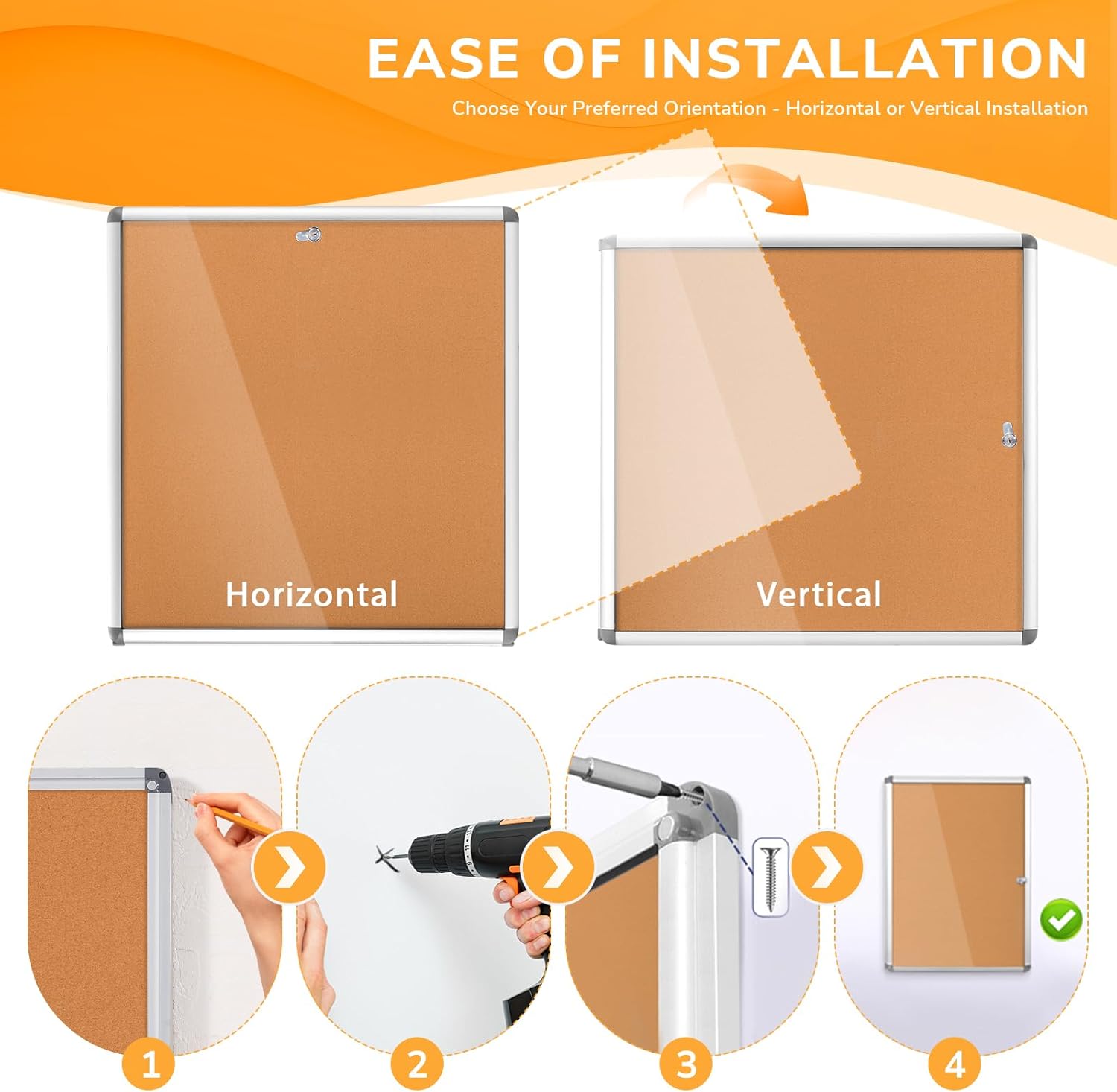 EASE OF INSTALLATION

Choose Your Preferred Orientation - Horizontal or Vertical Installation

Horizontal

Vertical

1

2

3

4