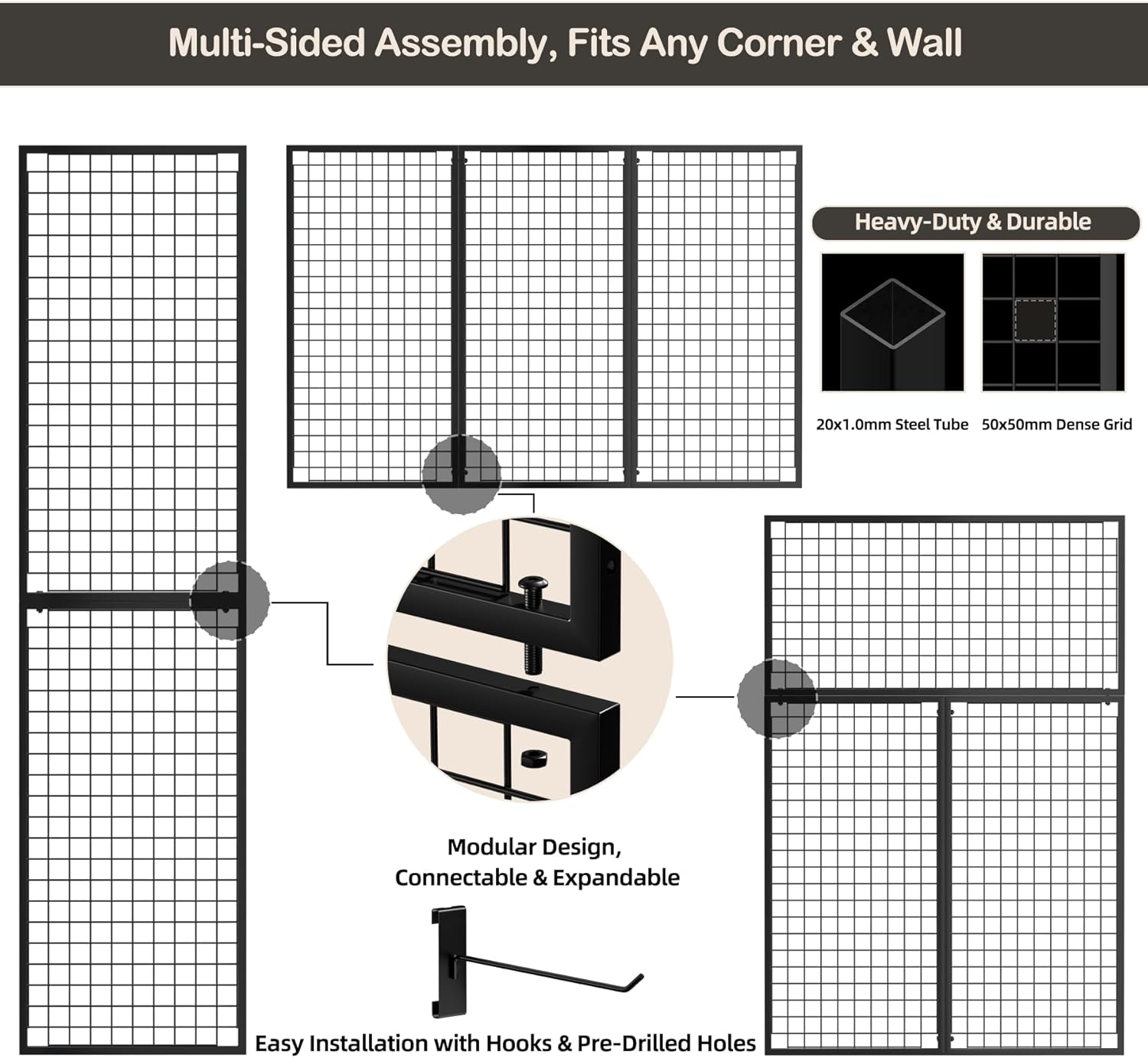 Multi-Sided Assembly, Fits Any Corner & Wall

Heavy-Duty & Durable

20x1.0mm Steel Tube

50x50mm Dense Grid

Modular Design, Connectable & Expandable

Easy Installation with Hooks & Pre-Drilled Holes