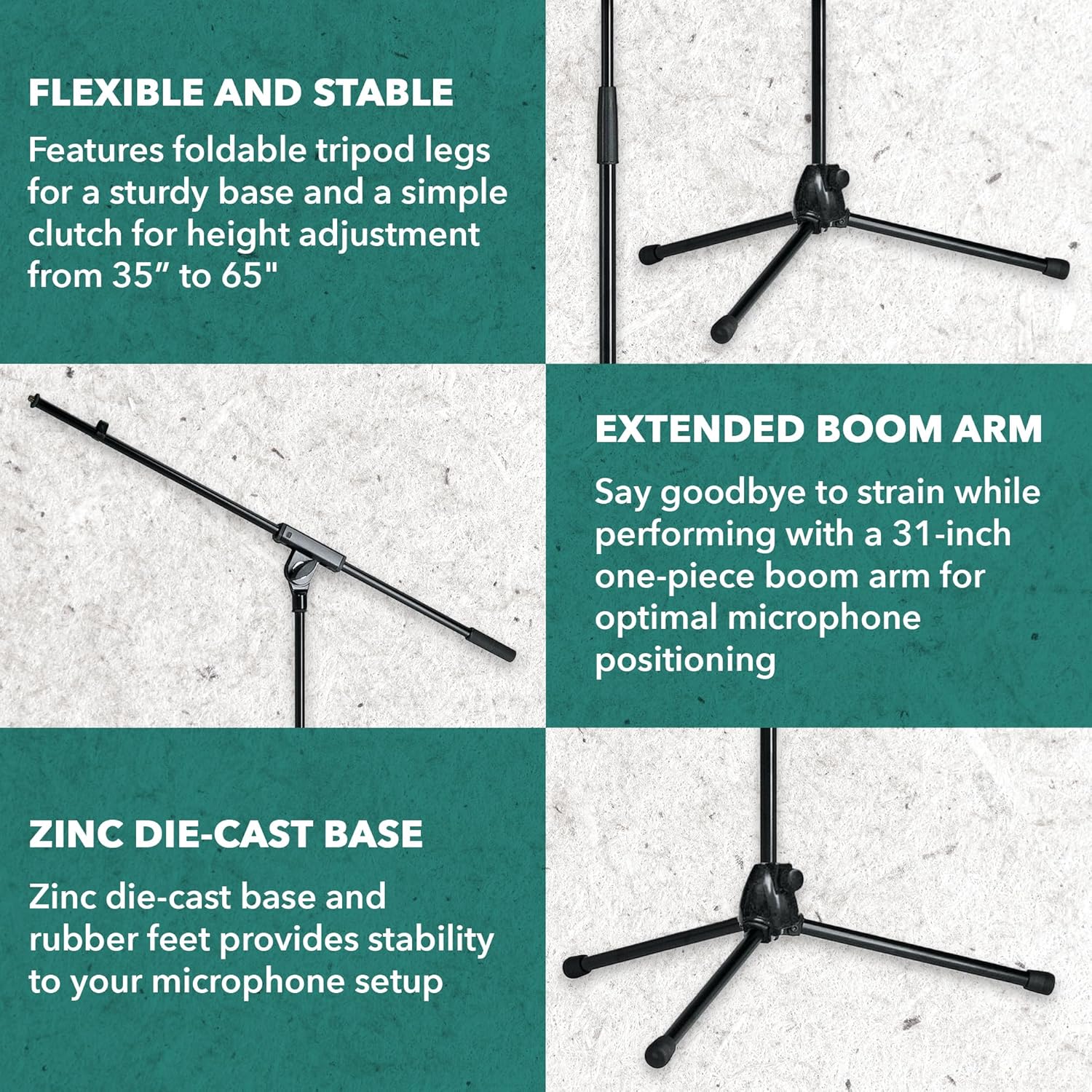 FLEXIBLE AND STABLE

Features foldable tripod legs for a sturdy base and a simple clutch for height adjustment from 35” to 65"

EXTENDED BOOM ARM

Say goodbye to strain while performing with a 31-inch one-piece boom arm for optimal microphone positioning

ZINC DIE-CAST BASE

Zinc die-cast base and rubber feet provides stability to your microphone setup