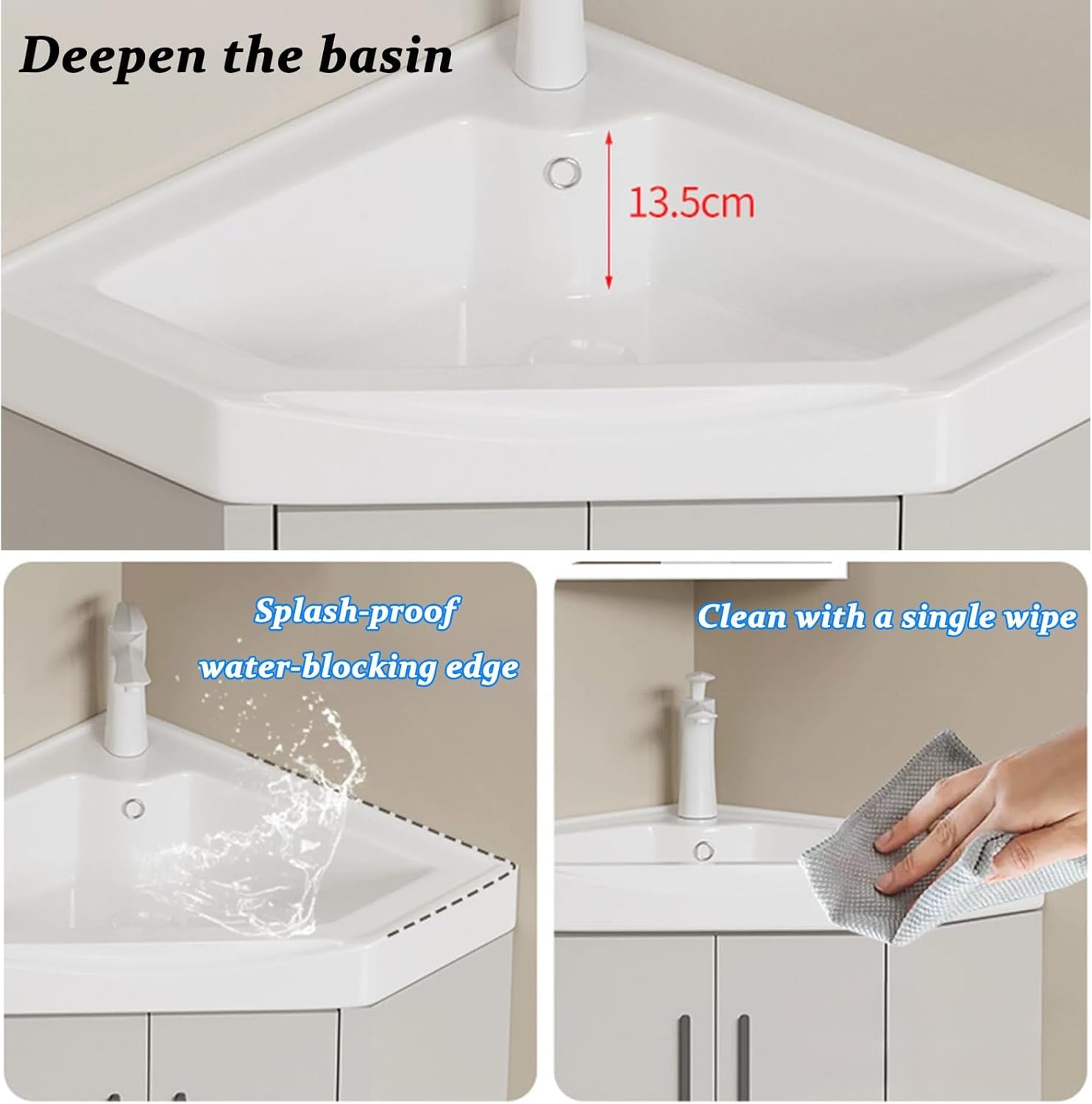 Deepen the basin

13.5cm

Splash-proof water-blocking edge

Clean with a single wipe