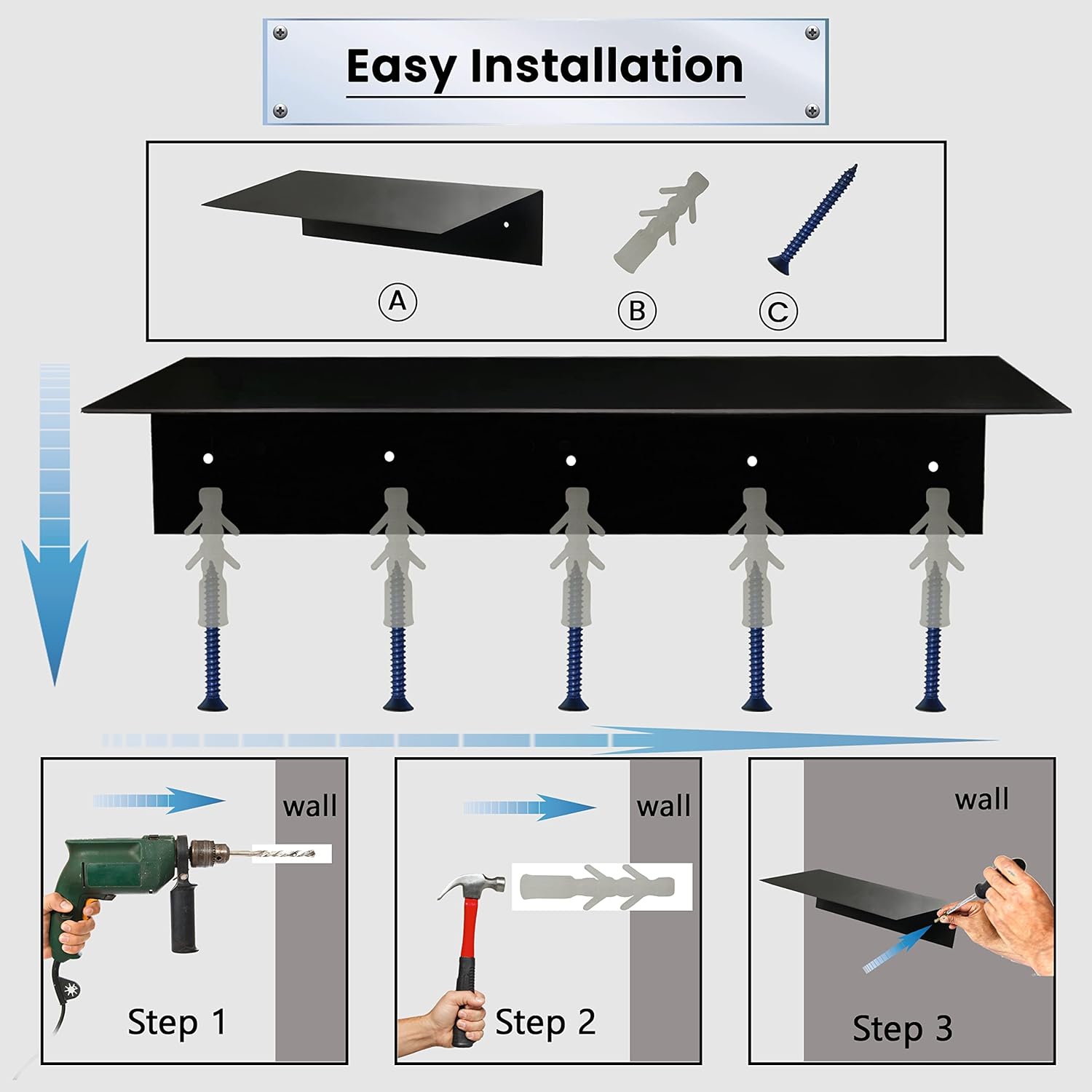 Easy Installation

Ⓐ Ⓑ Ⓒ

wall
Step 1

wall
Step 2

wall
Step 3