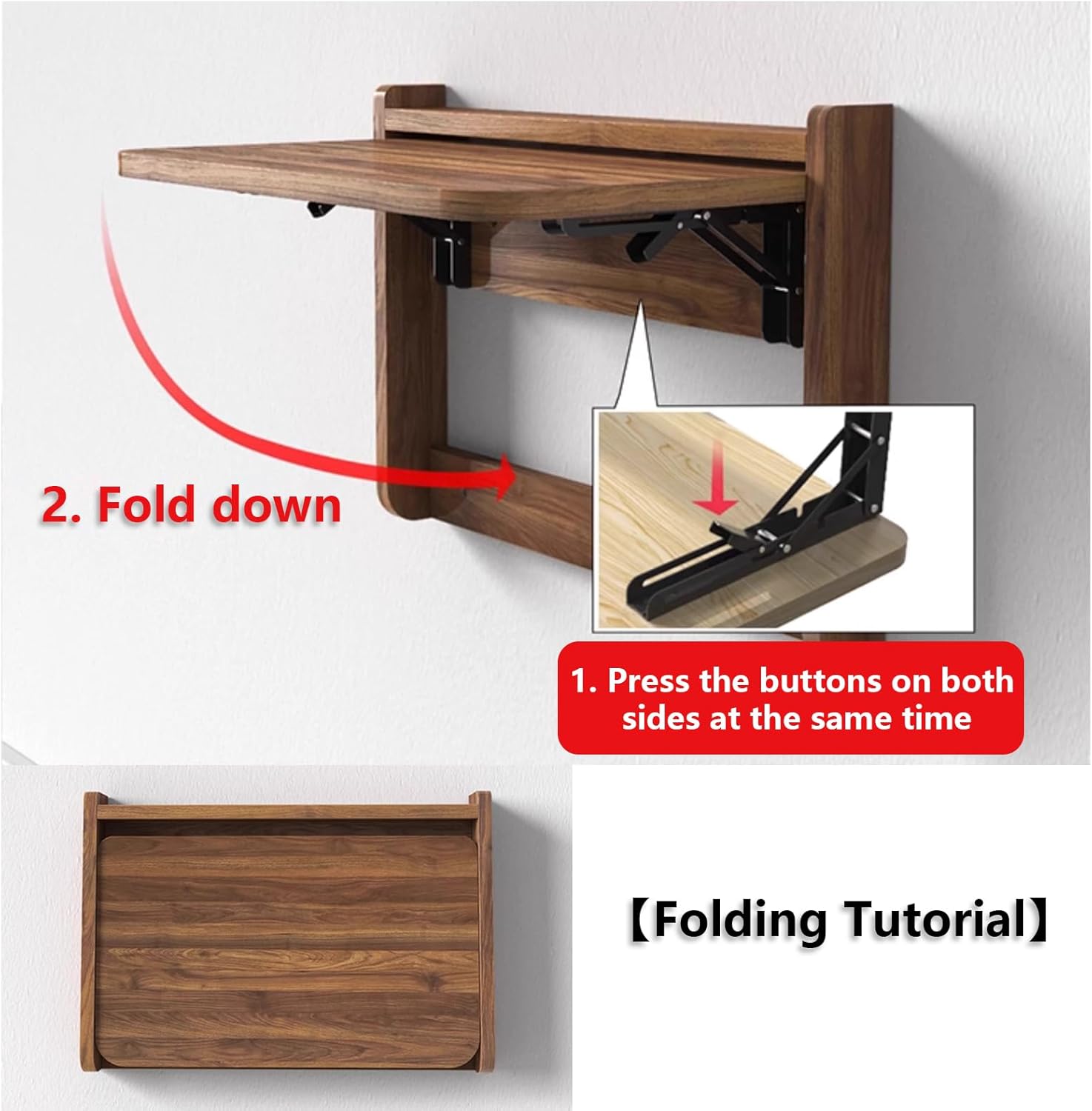 2. Fold down

1. Press the buttons on both sides at the same time

【Folding Tutorial】