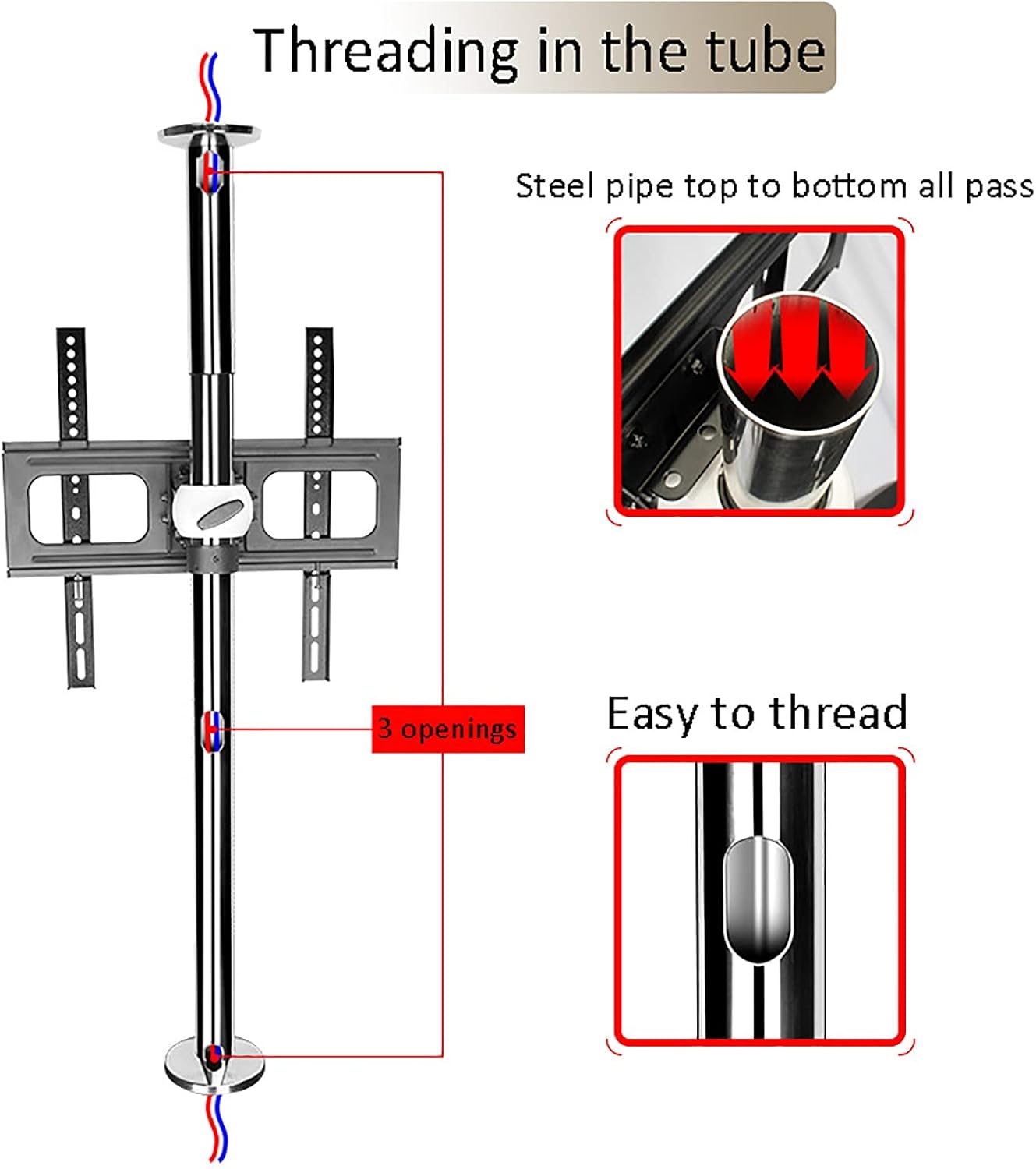 Threading in the tube

Steel pipe top to bottom all pass

3 openings

Easy to thread