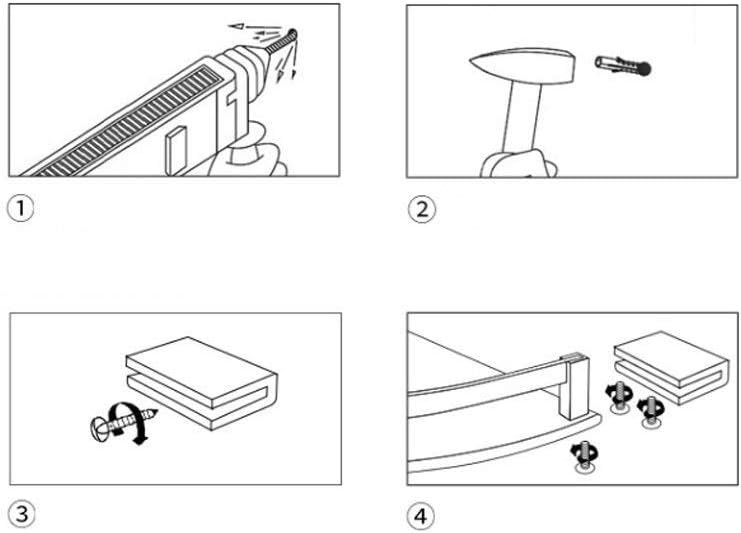 ①

②

③

④