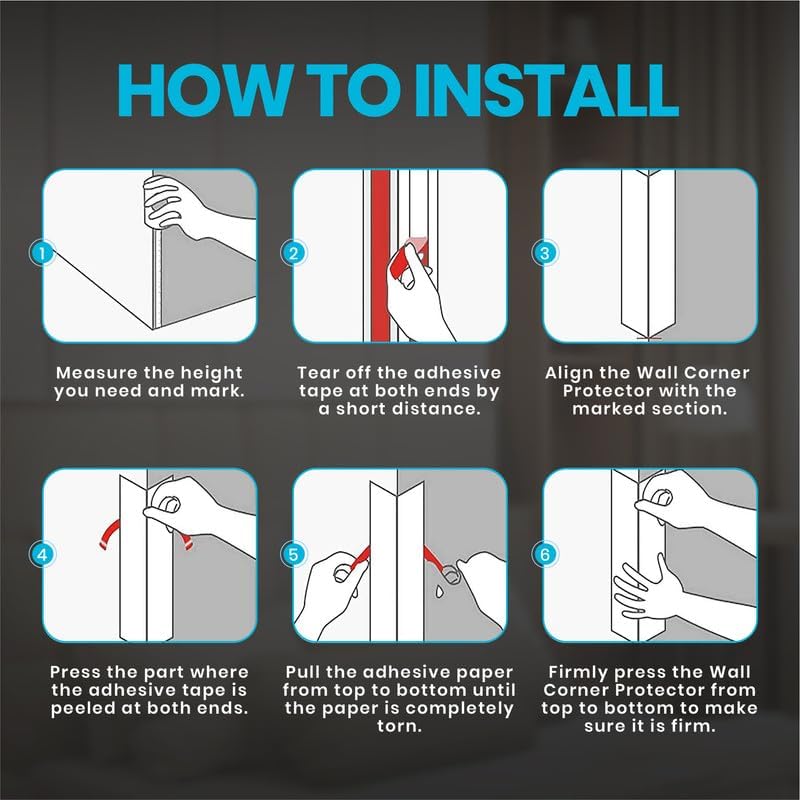 HOW TO INSTALL

1

Measure the height you need and mark.

2

Tear off the adhesive tape at both ends by a short distance.

3

Align the Wall Corner Protector with the marked section.

4

Press the part where the adhesive tape is peeled at both ends.

5

Pull the adhesive paper from top to bottom until the paper is completely torn.

6

Firmly press the Wall Corner Protector from top to bottom to make sure it is firm.