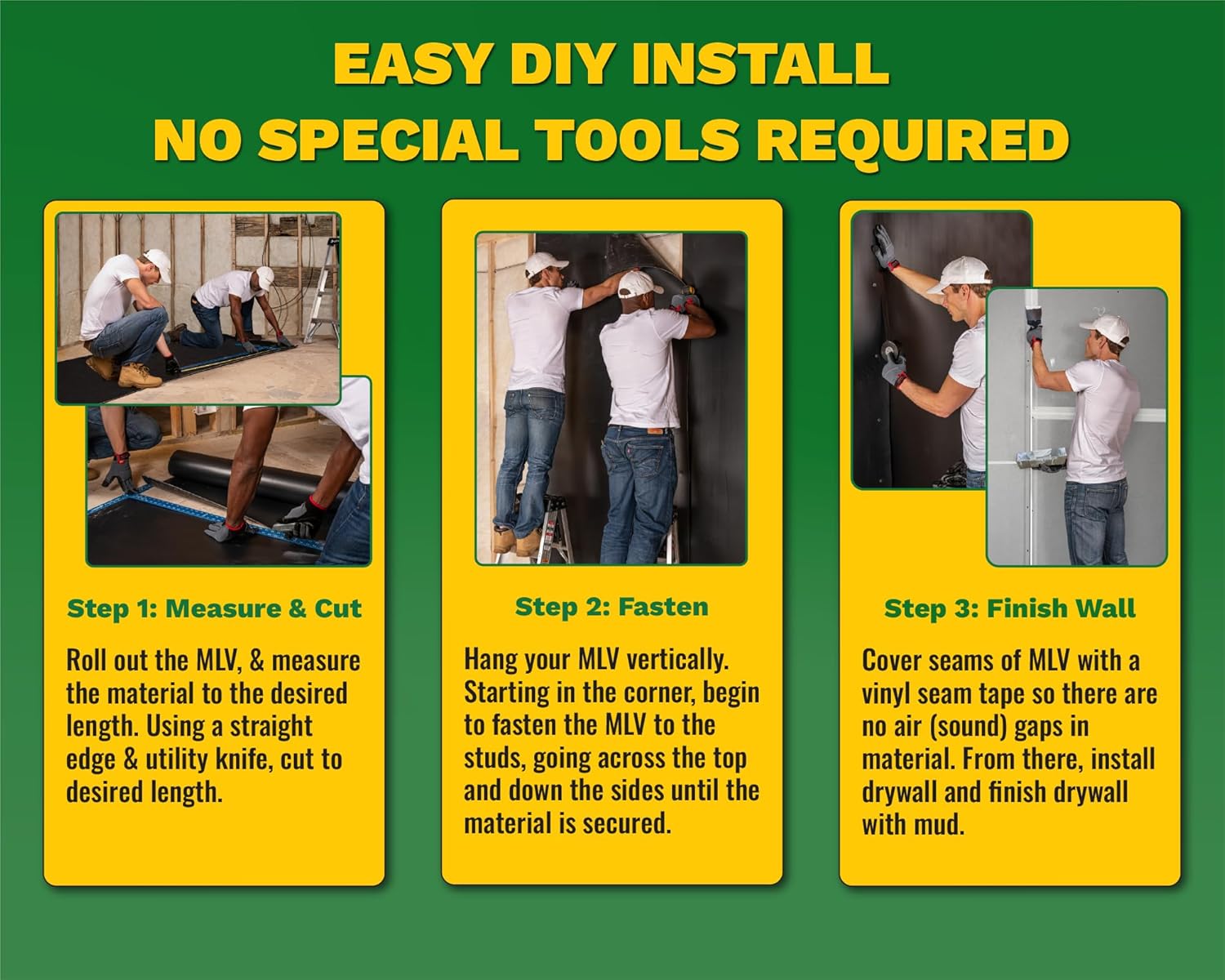 EASY DIY INSTALL
NO SPECIAL TOOLS REQUIRED

Step 1: Measure & Cut

Roll out the MLV, & measure the material to the desired length. Using a straight edge & utility knife, cut to desired length.

Step 2: Fasten

Hang your MLV vertically. Starting in the corner, begin to fasten the MLV to the studs, going across the top and down the sides until the material is secured.

Step 3: Finish Wall

Cover seams of MLV with a vinyl seam tape so there are no air (sound) gaps in material. From there, install drywall and finish drywall with mud.