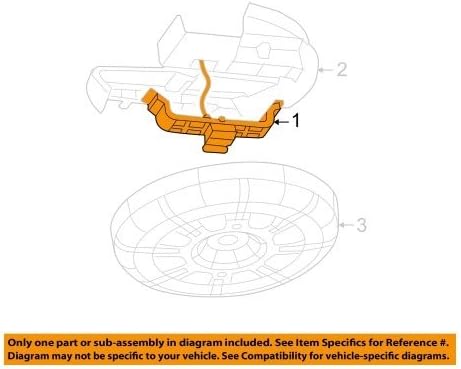 2

1

3

Only one part or sub-assembly in diagram included. See Item Specifics for Reference #.
Diagram may not be specific to your vehicle. See Compatibility for vehicle-specific diagrams.