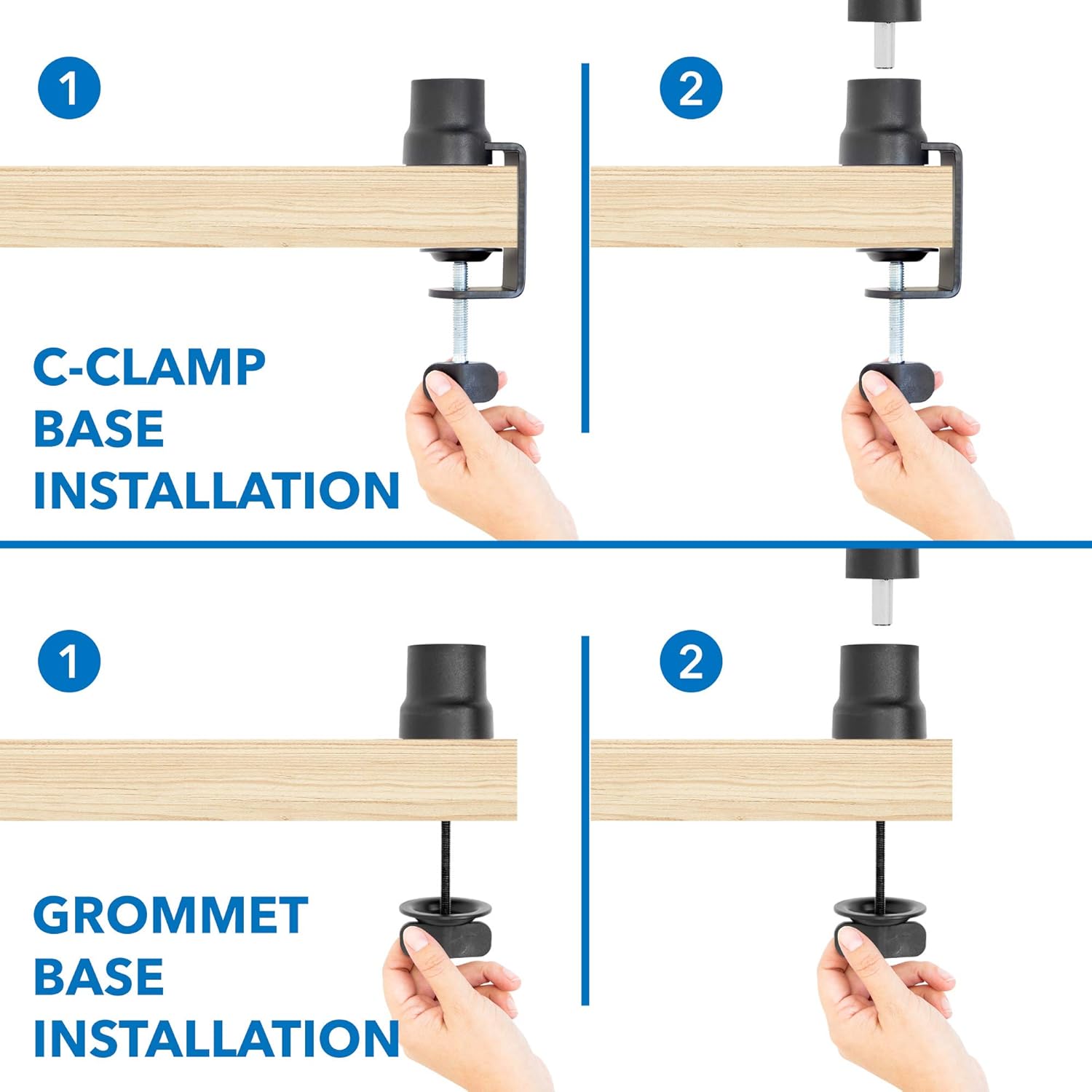 1

2

C-CLAMP BASE INSTALLATION

1

2

GROMMET BASE INSTALLATION