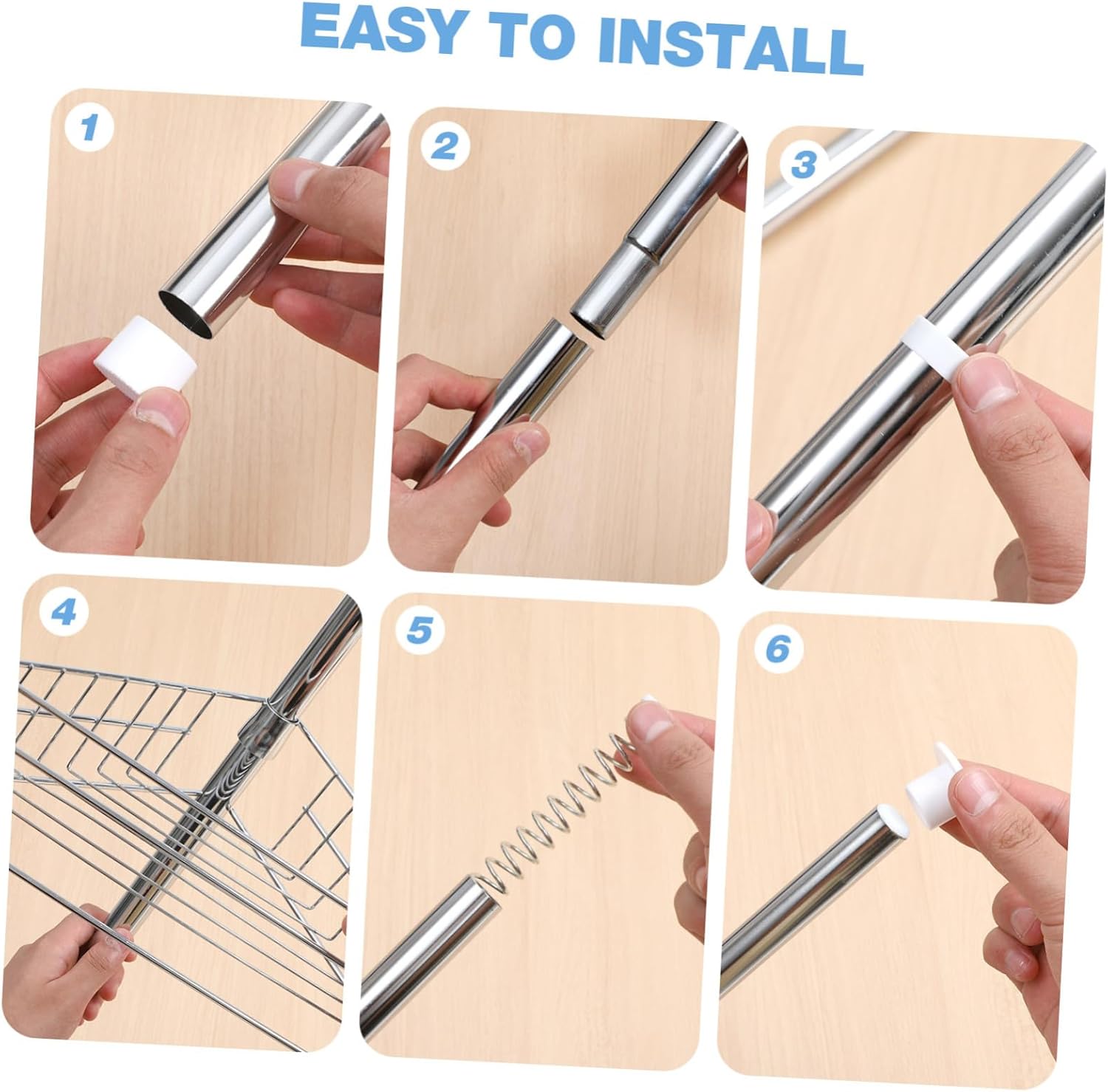 EASY TO INSTALL

1

2

3

4

5

6