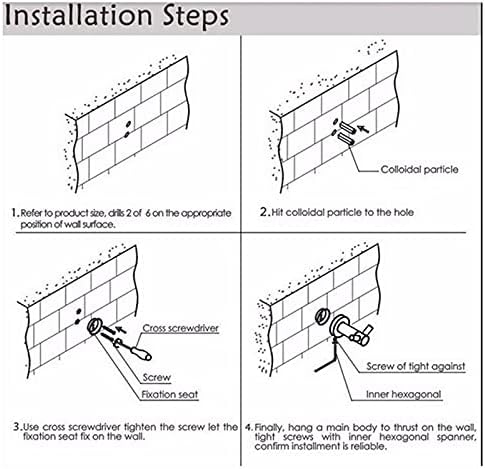 Installation Steps

1. Refer to product size, drills 2 of 6 on the appropriate position of wall surface.

Colloidal particle

2. Hit colloidal particle to the hole

Cross screwdriver

Screw

Fixation seat

3. Use cross screwdriver tighten the screw let the fixation seat fix on the wall.

Screw of tight against

Inner hexagonal

4. Finally, hang a main body to thrust on the wall, tight screws with inner hexagonal spanner, confirm installment is reliable.