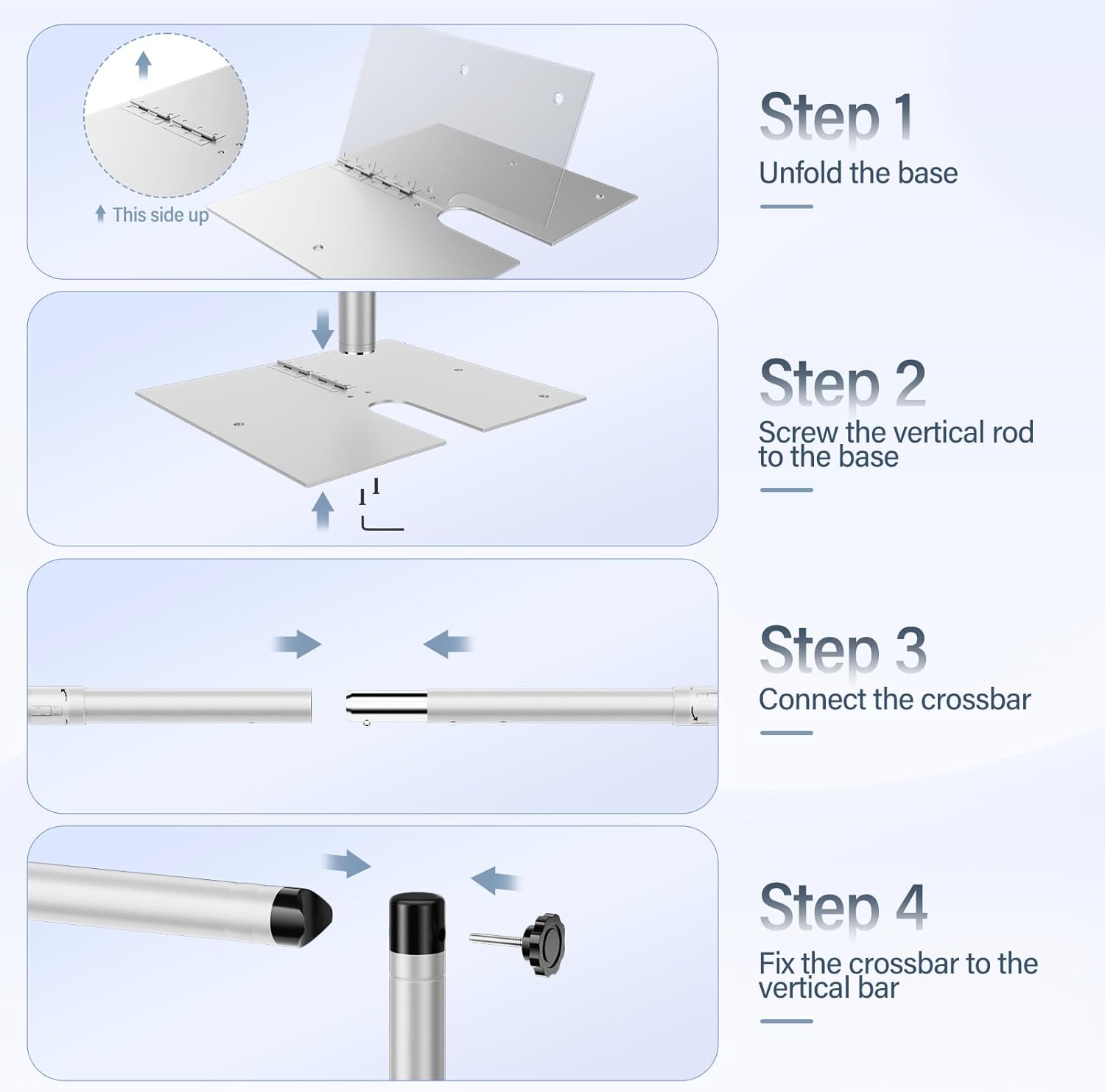 This side up

Step 1
Unfold the base

Step 2
Screw the vertical rod to the base

Step 3
Connect the crossbar

Step 4
Fix the crossbar to the vertical bar