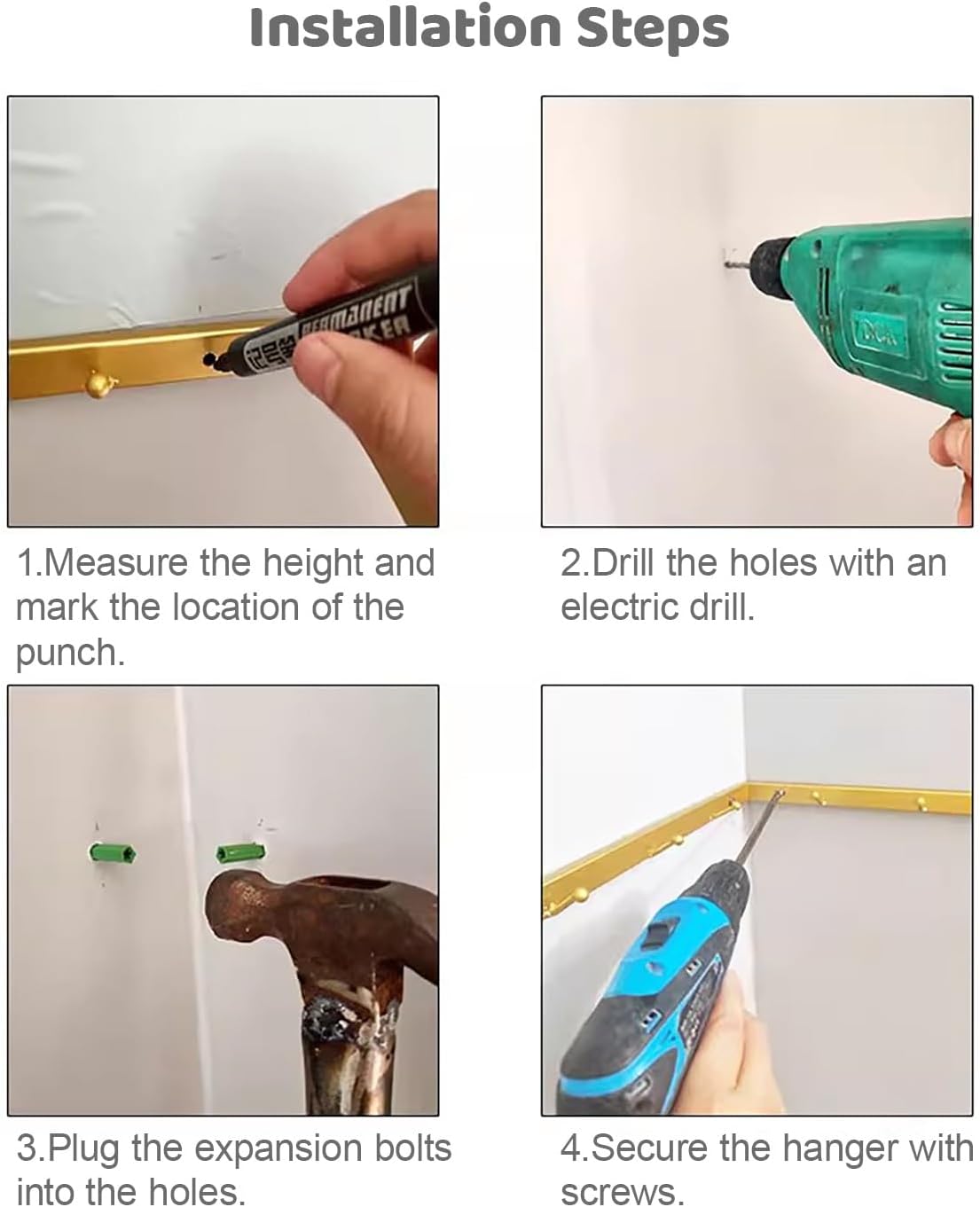 Installation Steps

PERMANENT MARKER

1.Measure the height and mark the location of the punch.

2.Drill the holes with an electric drill.

3.Plug the expansion bolts into the holes.

4.Secure the hanger with screws.