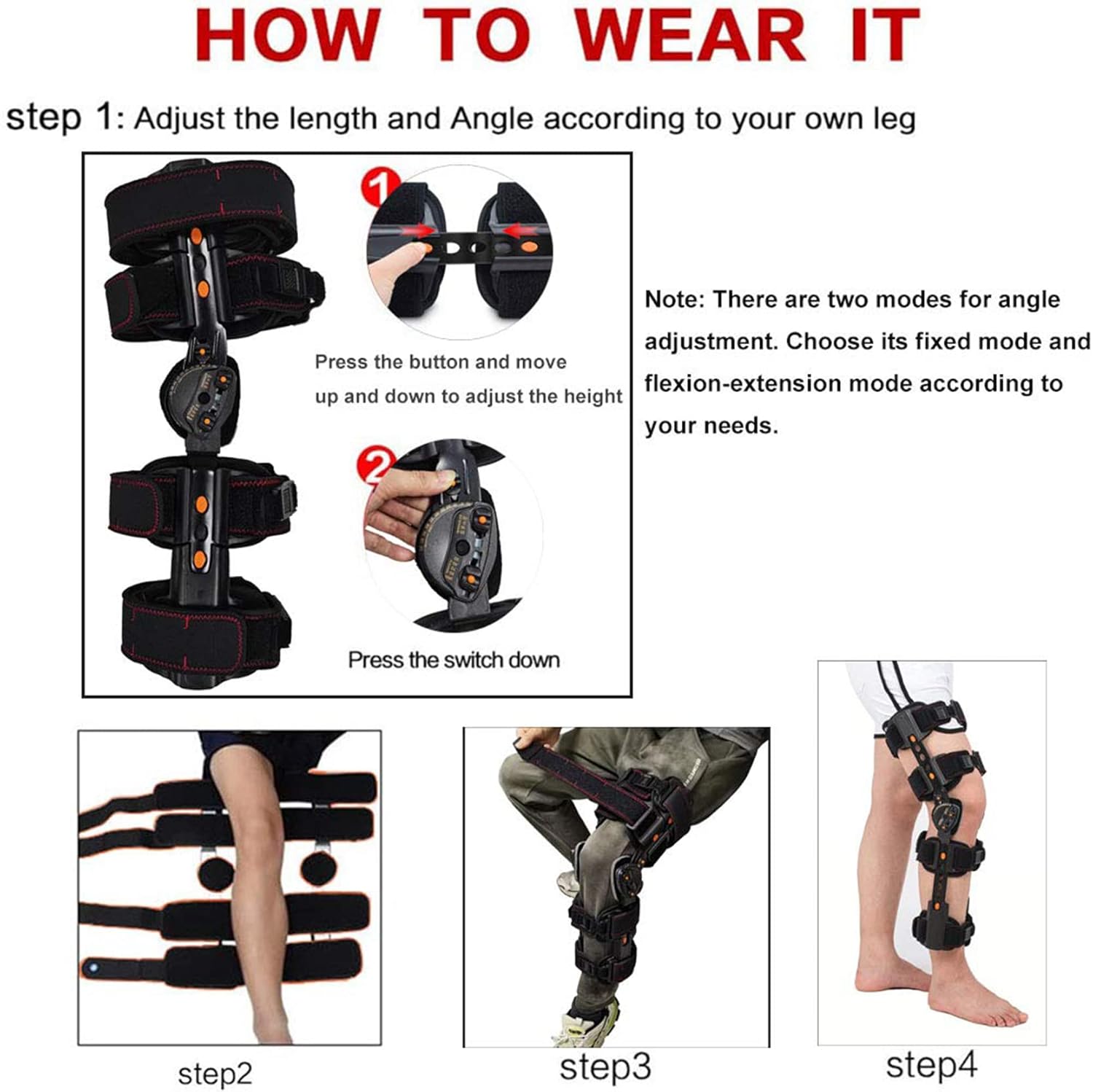 HOW TO WEAR IT

step 1: Adjust the length and Angle according to your own leg

1

Press the button and move up and down to adjust the height

2

Press the switch down

Note: There are two modes for angle adjustment. Choose its fixed mode and flexion-extension mode according to your needs.

step2

step3

step4