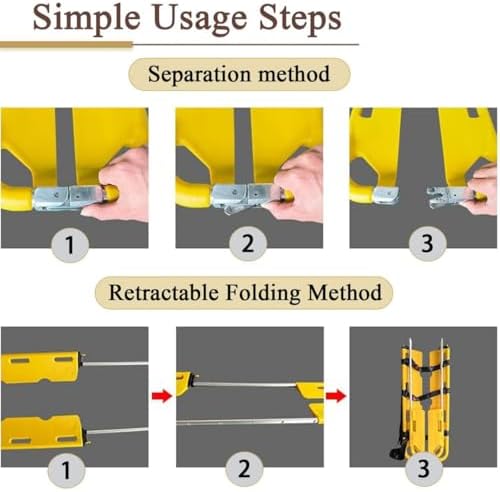 Simple Usage Steps

Separation method

1

2

3

Retractable Folding Method

1

2

3