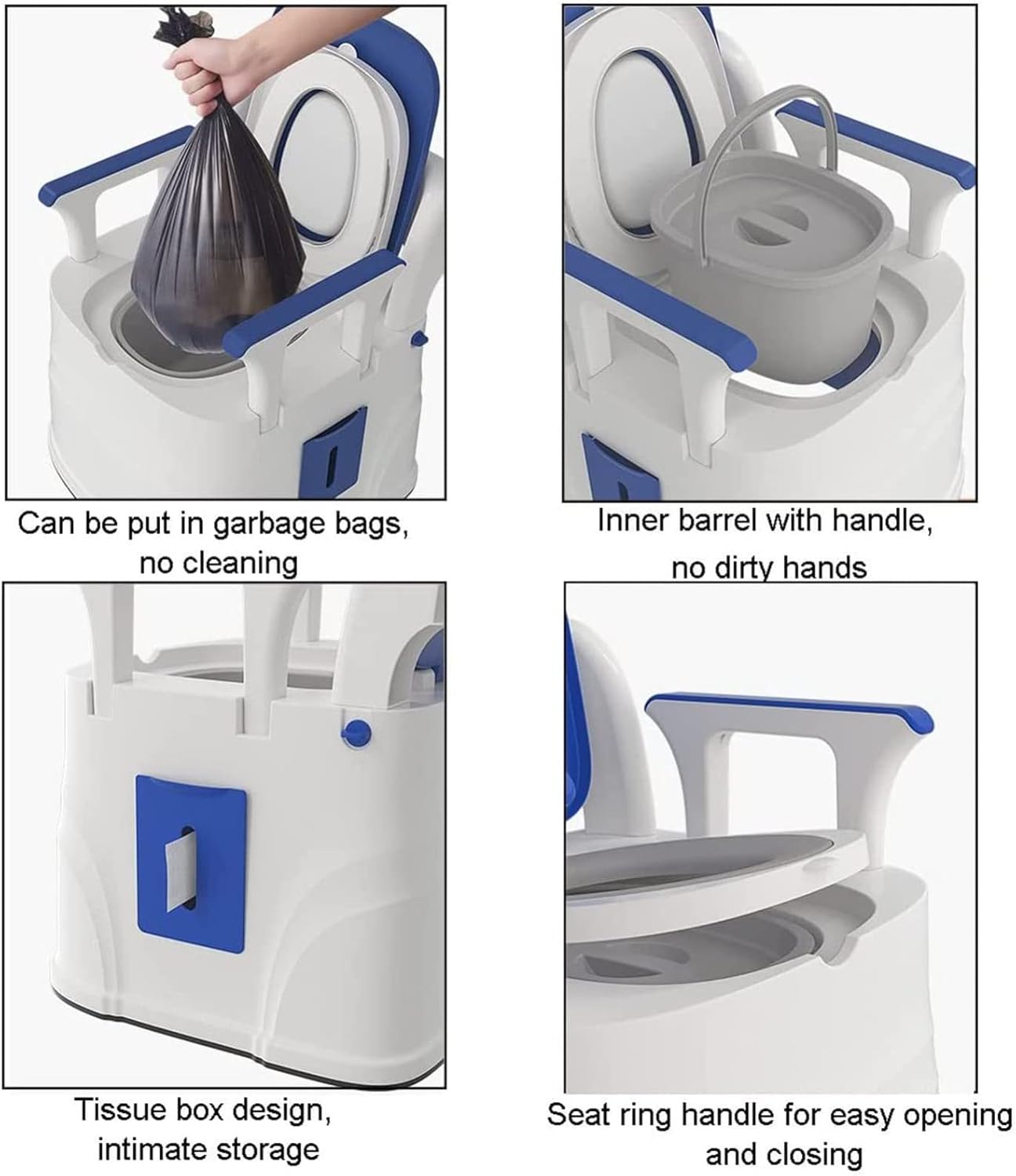 Can be put in garbage bags, no cleaning

Inner barrel with handle, no dirty hands

Tissue box design, intimate storage

Seat ring handle for easy opening and closing