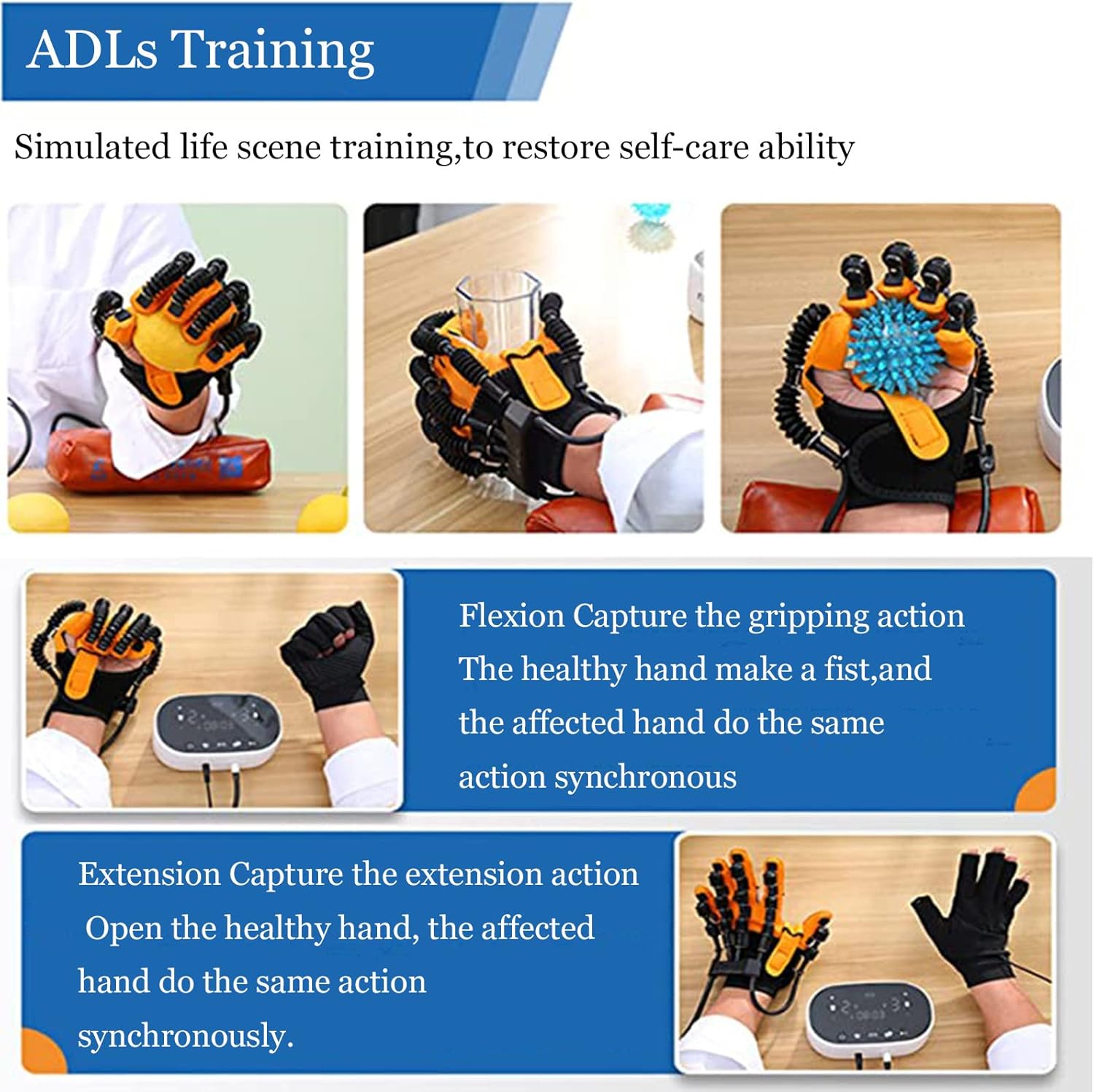 ADLs Training

Simulated life scene training,to restore self-care ability

Flexion Capture the gripping action
The healthy hand make a fist,and the affected hand do the same action synchronous

Extension Capture the extension action
Open the healthy hand, the affected hand do the same action synchronously.