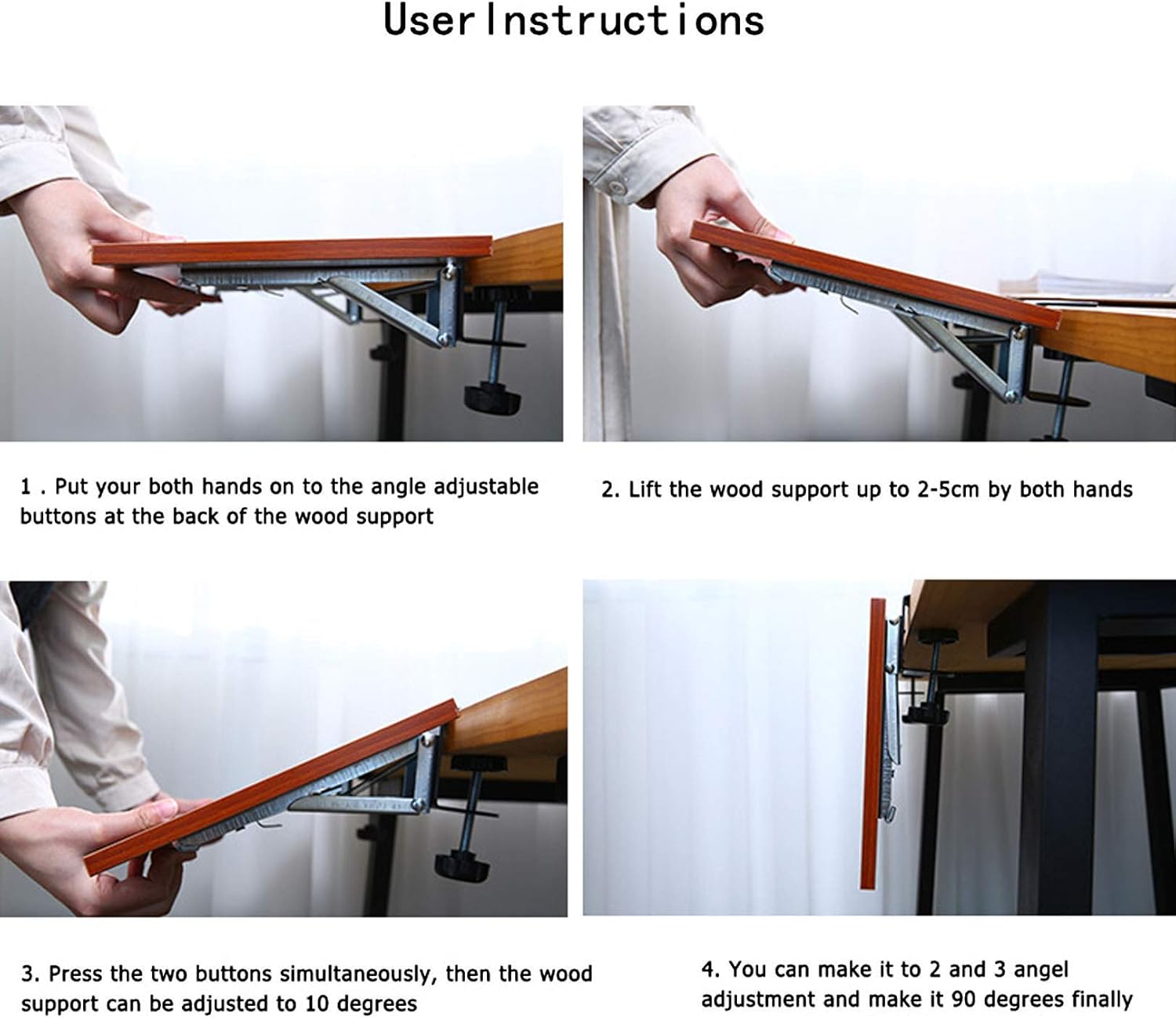 User Instructions

1 . Put your both hands on to the angle adjustable buttons at the back of the wood support

2. Lift the wood support up to 2-5cm by both hands

3. Press the two buttons simultaneously, then the wood support can be adjusted to 10 degrees

4. You can make it to 2 and 3 angel adjustment and make it 90 degrees finally