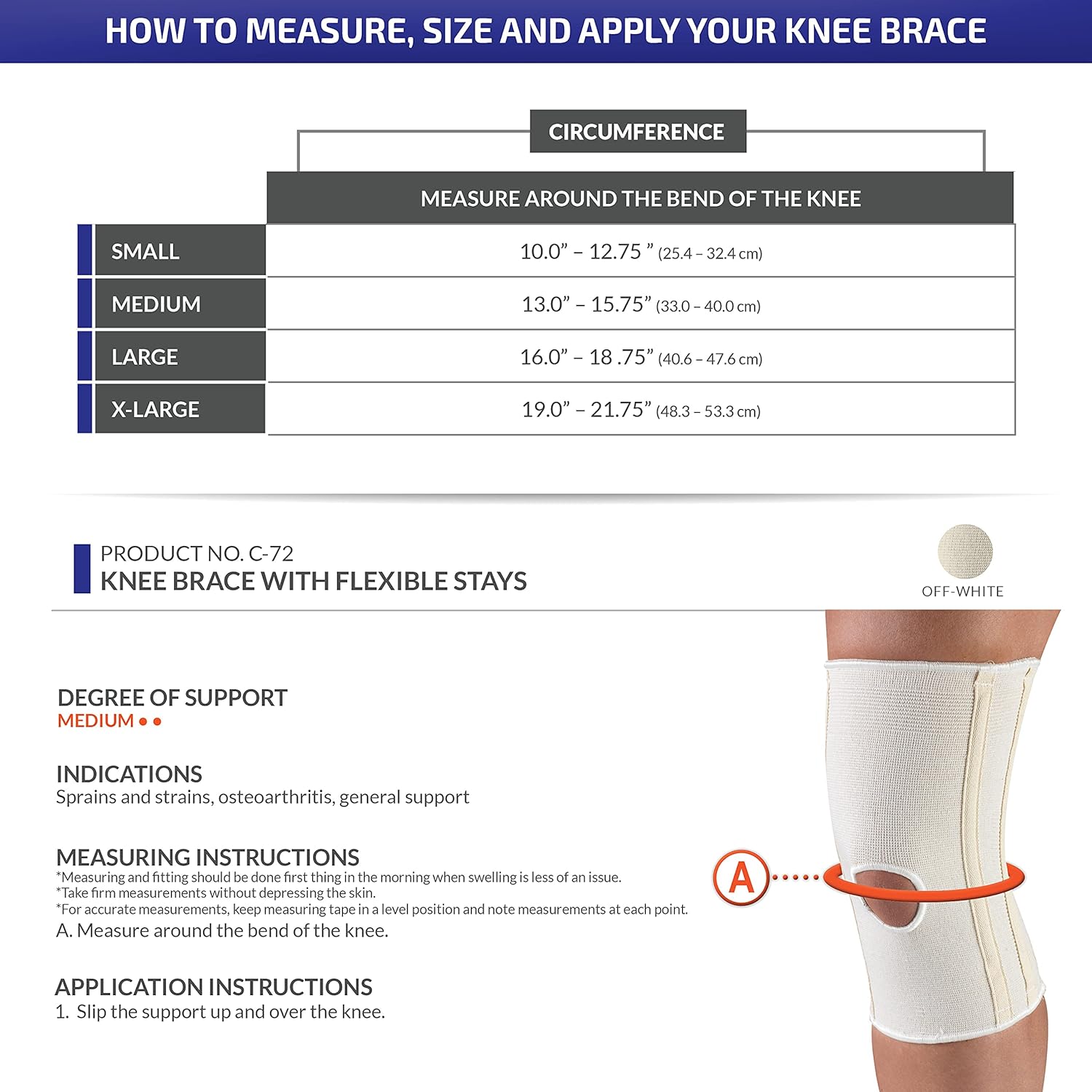 HOW TO MEASURE, SIZE AND APPLY YOUR KNEE BRACE

CIRCUMFERENCE

| | MEASURE AROUND THE BEND OF THE KNEE |
|---|---|
| SMALL | 10.0” – 12.75 ” (25.4 – 32.4 cm) |
| MEDIUM | 13.0” – 15.75” (33.0 – 40.0 cm) |
| LARGE | 16.0” – 18 .75” (40.6 – 47.6 cm) |
| X-LARGE | 19.0” – 21.75” (48.3 – 53.3 cm) |

PRODUCT NO. C-72
KNEE BRACE WITH FLEXIBLE STAYS

OFF-WHITE

DEGREE OF SUPPORT
MEDIUM ● ●

INDICATIONS
Sprains and strains, osteoarthritis, general support

MEASURING INSTRUCTIONS
*Measuring and fitting should be done first thing in the morning when swelling is less of an issue.
*Take firm measurements without depressing the skin.
*For accurate measurements, keep measuring tape in a level position and note measurements at each point.
A. Measure around the bend of the knee.

APPLICATION INSTRUCTIONS
1. Slip the support up and over the knee.

A