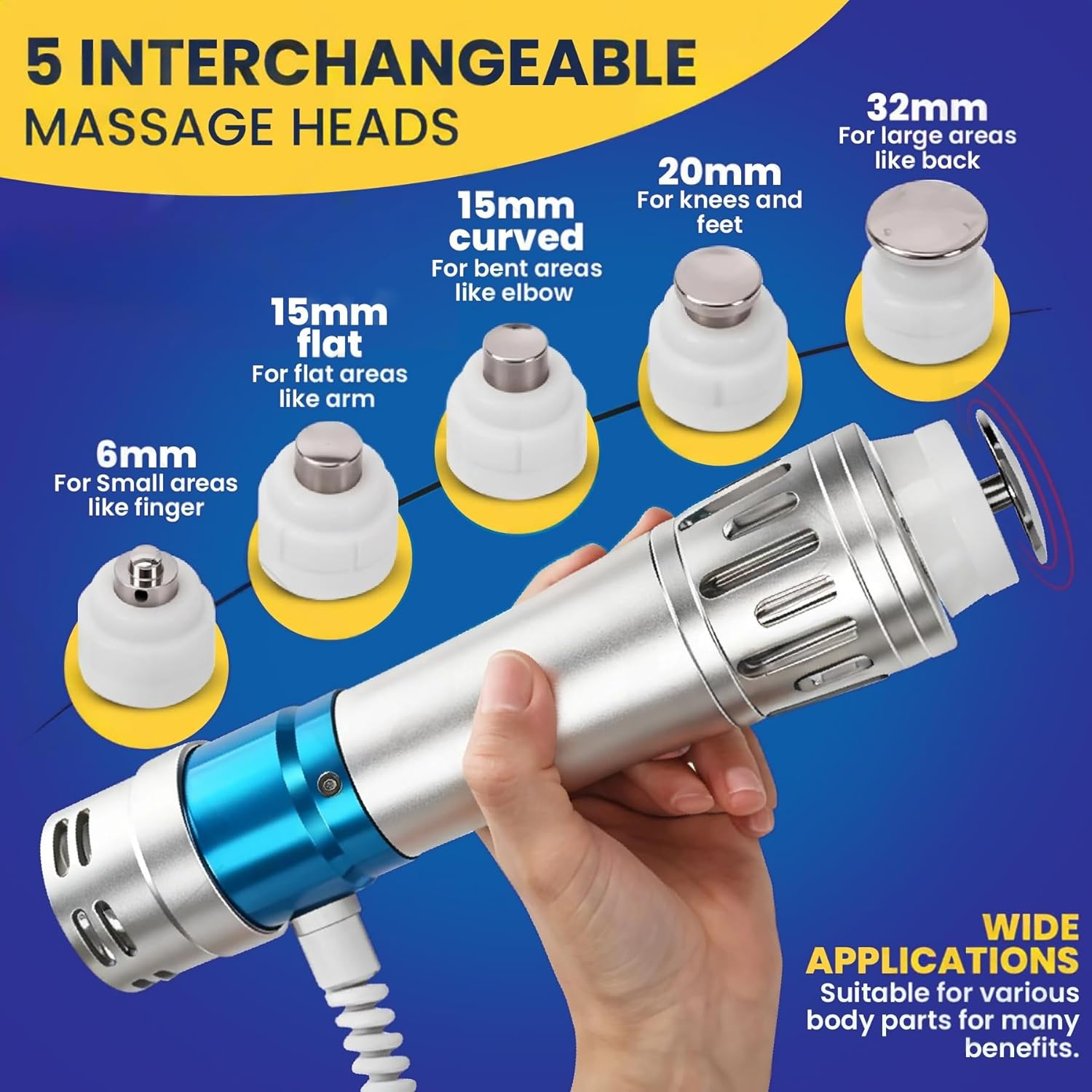 5 INTERCHANGEABLE MASSAGE HEADS

6mm
For Small areas like finger

15mm flat
For flat areas like arm

15mm curved
For bent areas like elbow

20mm
For knees and feet

32mm
For large areas like back

WIDE APPLICATIONS
Suitable for various body parts for many benefits.