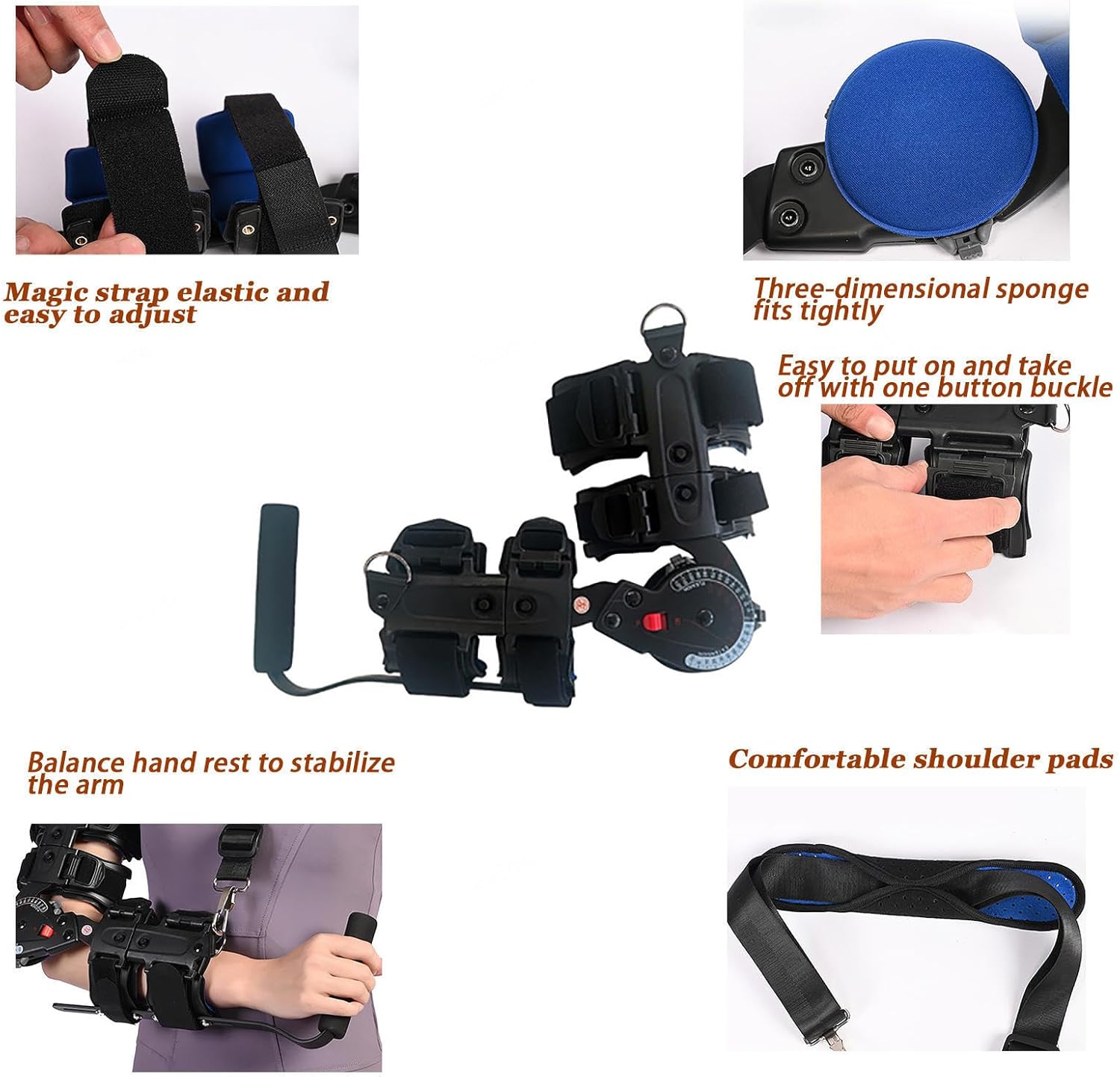 Magic strap elastic and easy to adjust

Three-dimensional sponge fits tightly

Easy to put on and take off with one button buckle

Balance hand rest to stabilize the arm

Comfortable shoulder pads