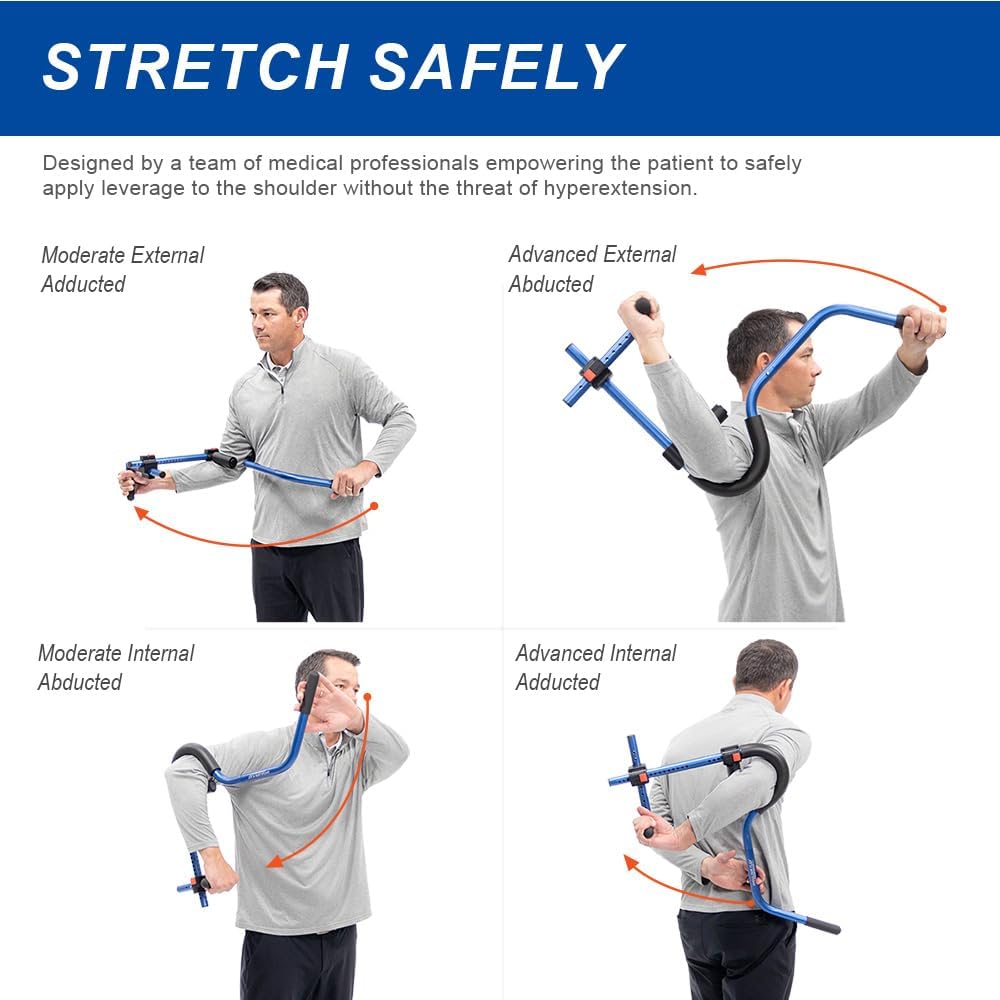 STRETCH SAFELY

Designed by a team of medical professionals empowering the patient to safely apply leverage to the shoulder without the threat of hyperextension.

Moderate External
Adducted

Advanced External
Abducted

Moderate Internal
Abducted

Advanced Internal
Adducted