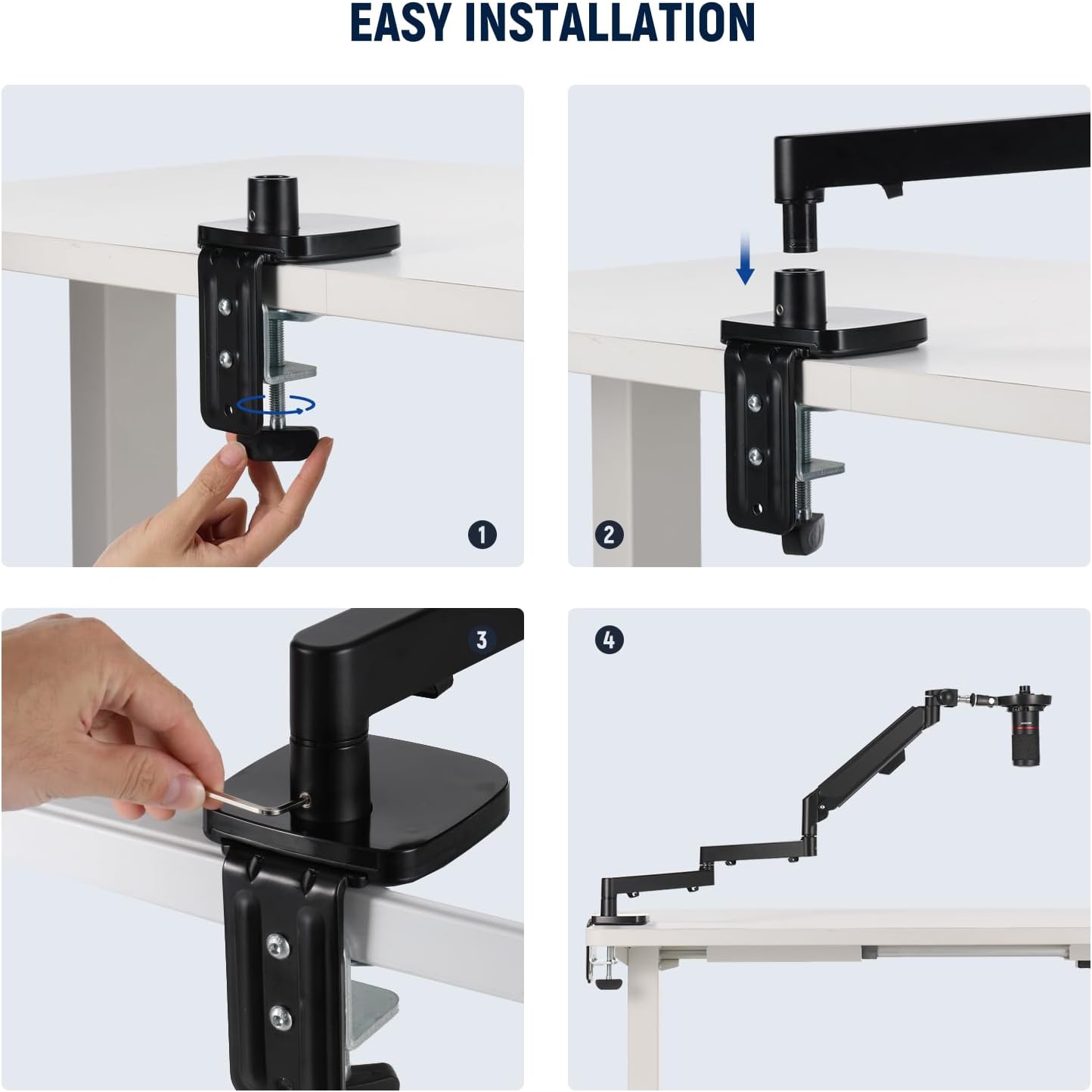 EASY INSTALLATION

1

2

3

4