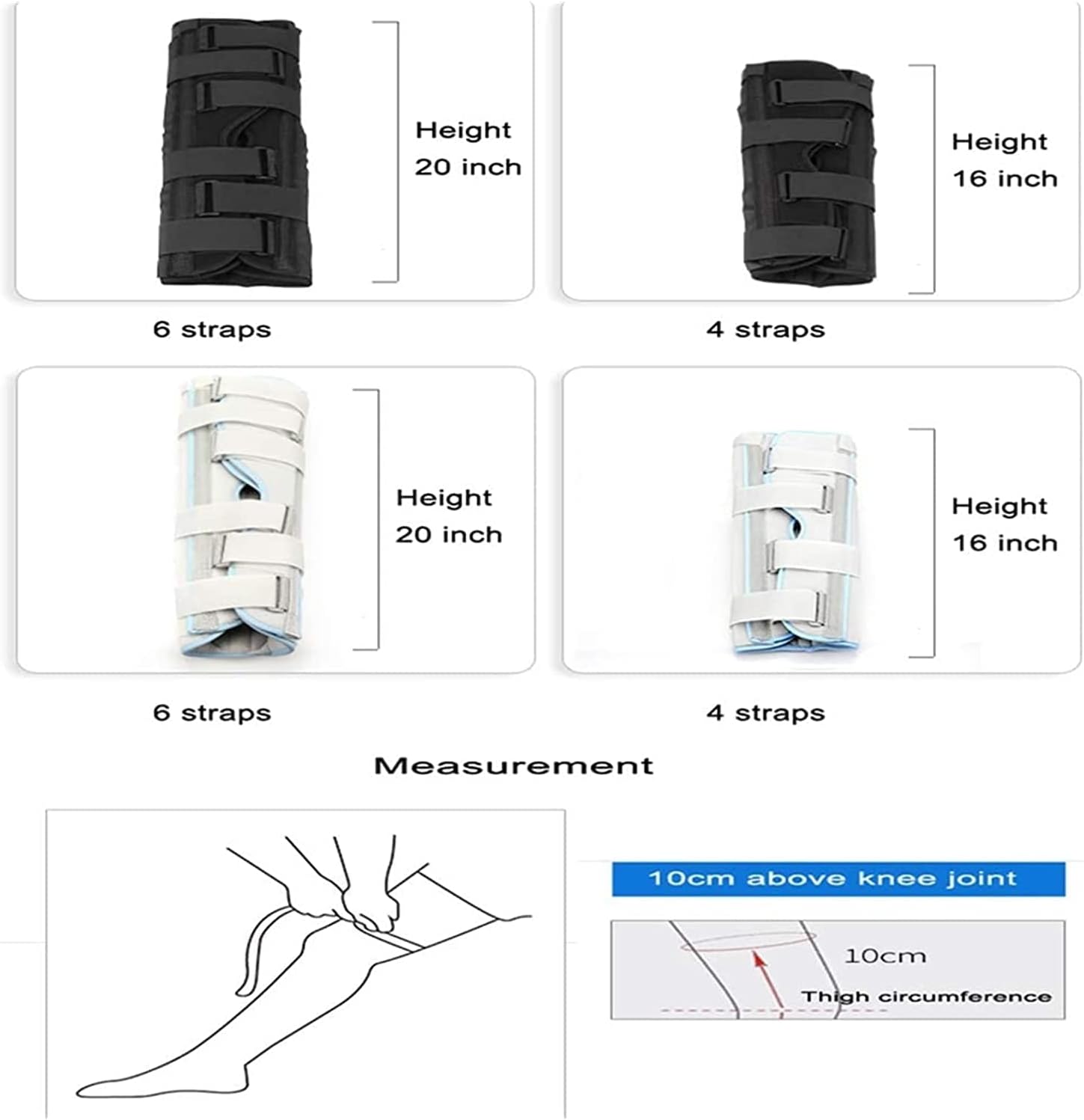 Height
20 inch

6 straps

Height
16 inch

4 straps

Height
20 inch

6 straps

Height
16 inch

4 straps

Measurement

10cm above knee joint

10cm

Thigh circumference