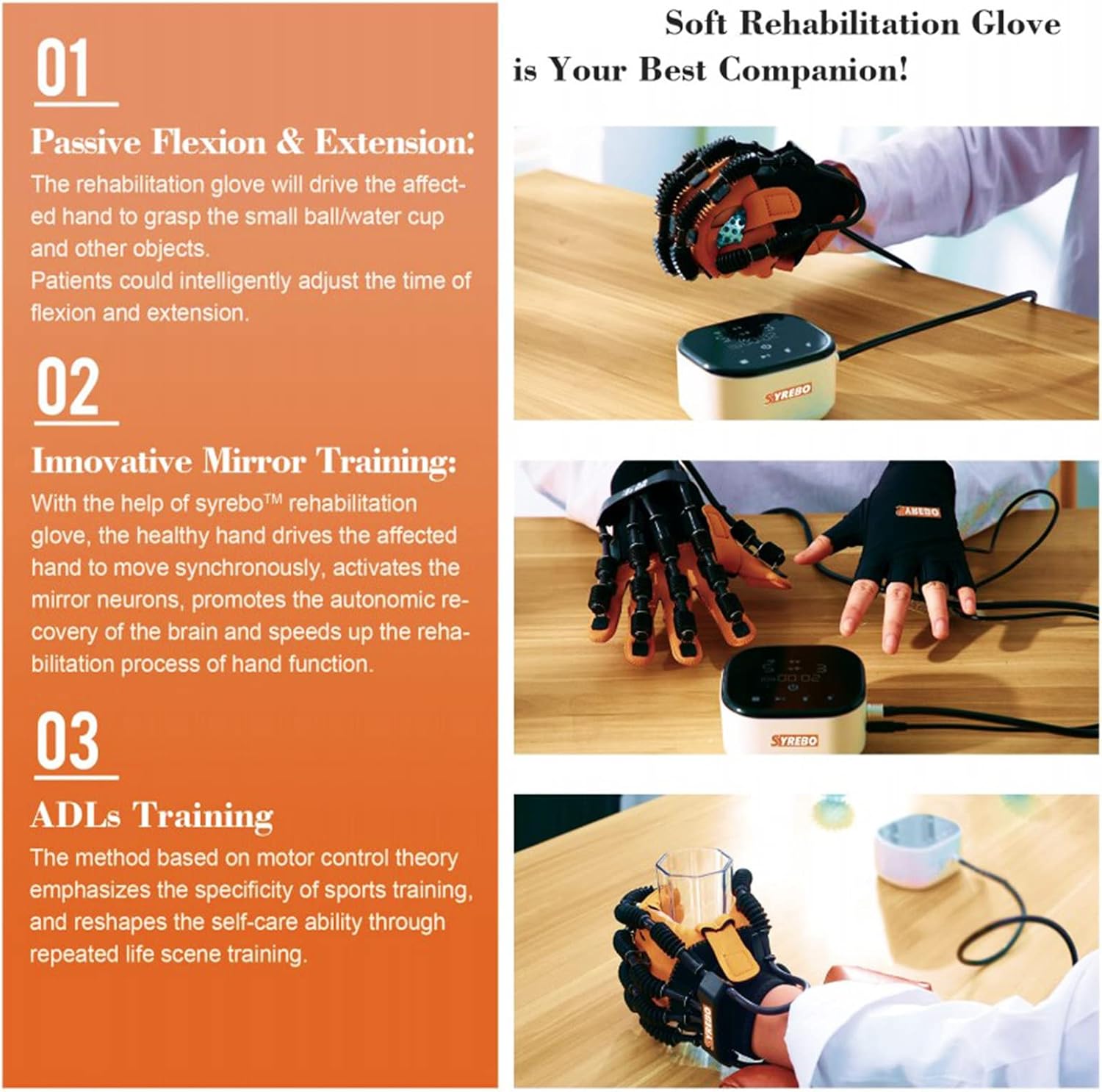 01

Passive Flexion & Extension:

The rehabilitation glove will drive the affected hand to grasp the small ball/water cup and other objects.
Patients could intelligently adjust the time of flexion and extension.

02

Innovative Mirror Training:

With the help of syrebo™ rehabilitation glove, the healthy hand drives the affected hand to move synchronously, activates the mirror neurons, promotes the autonomic recovery of the brain and speeds up the rehabilitation process of hand function.

03

ADLs Training

The method based on motor control theory emphasizes the specificity of sports training, and reshapes the self-care ability through repeated life scene training.

Soft Rehabilitation Glove is Your Best Companion!

SYREBO

SYREBO

SYREBO

SYREBO