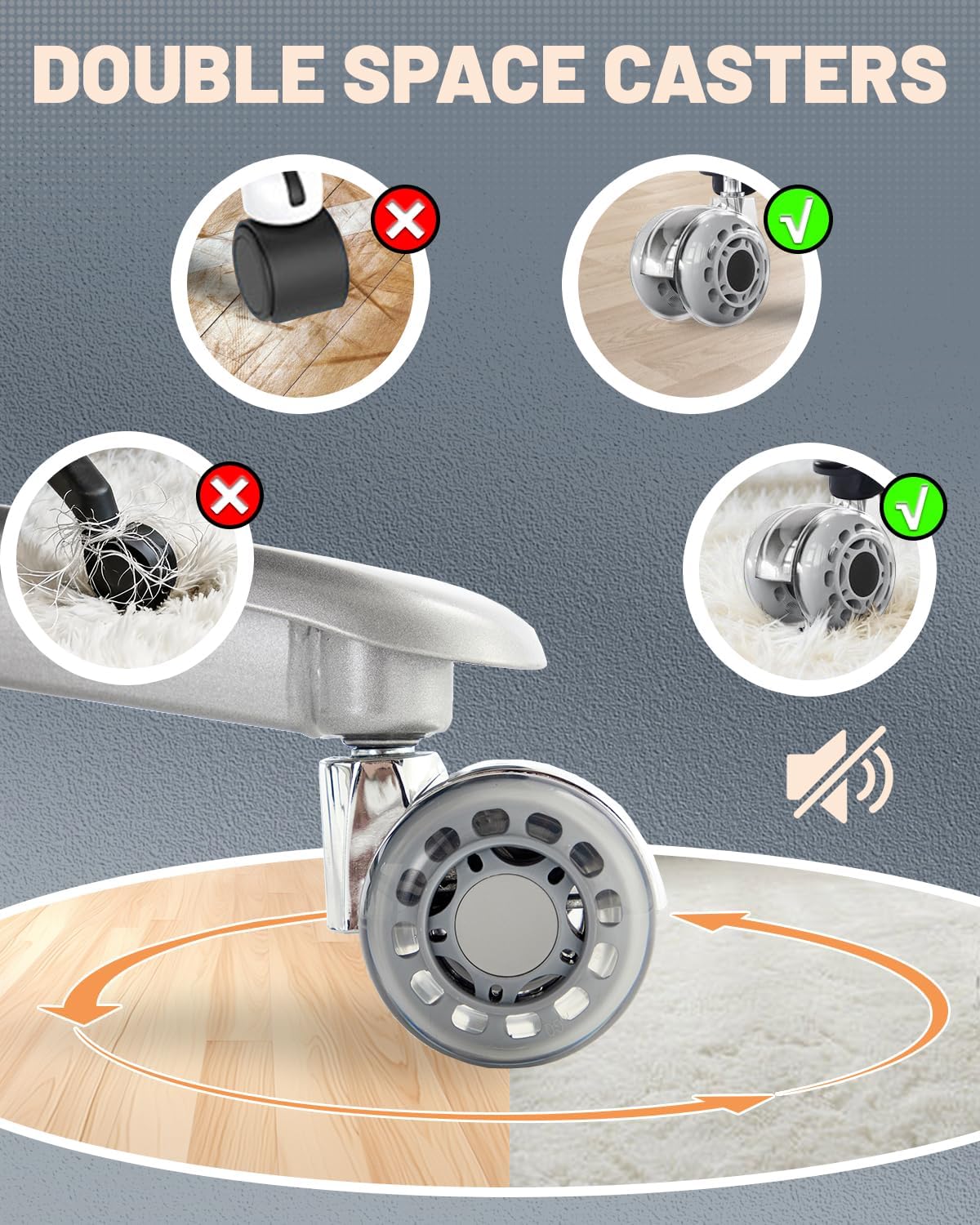 DOUBLE SPACE CASTERS