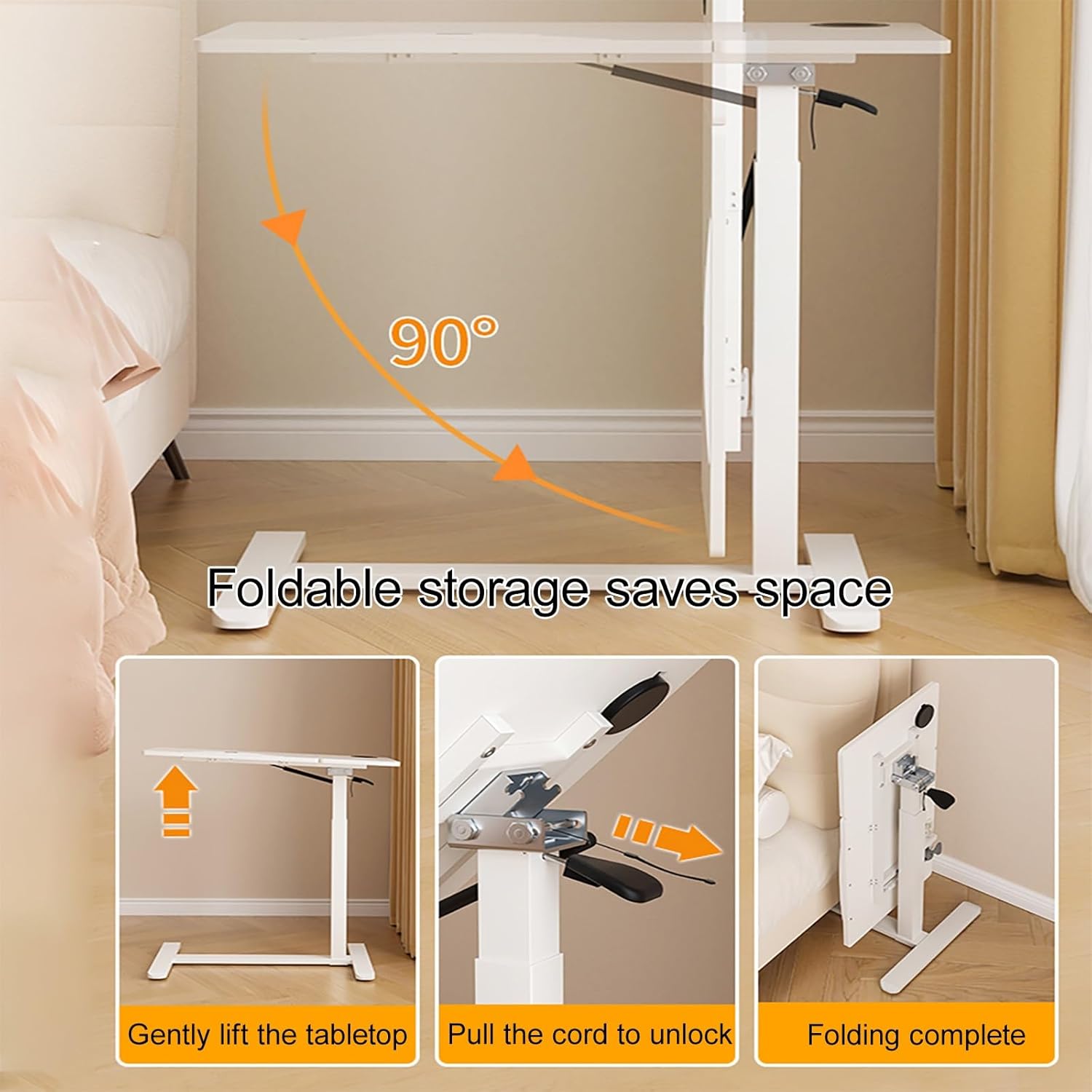 90°

Foldable storage saves space

Gently lift the tabletop

Pull the cord to unlock

Folding complete