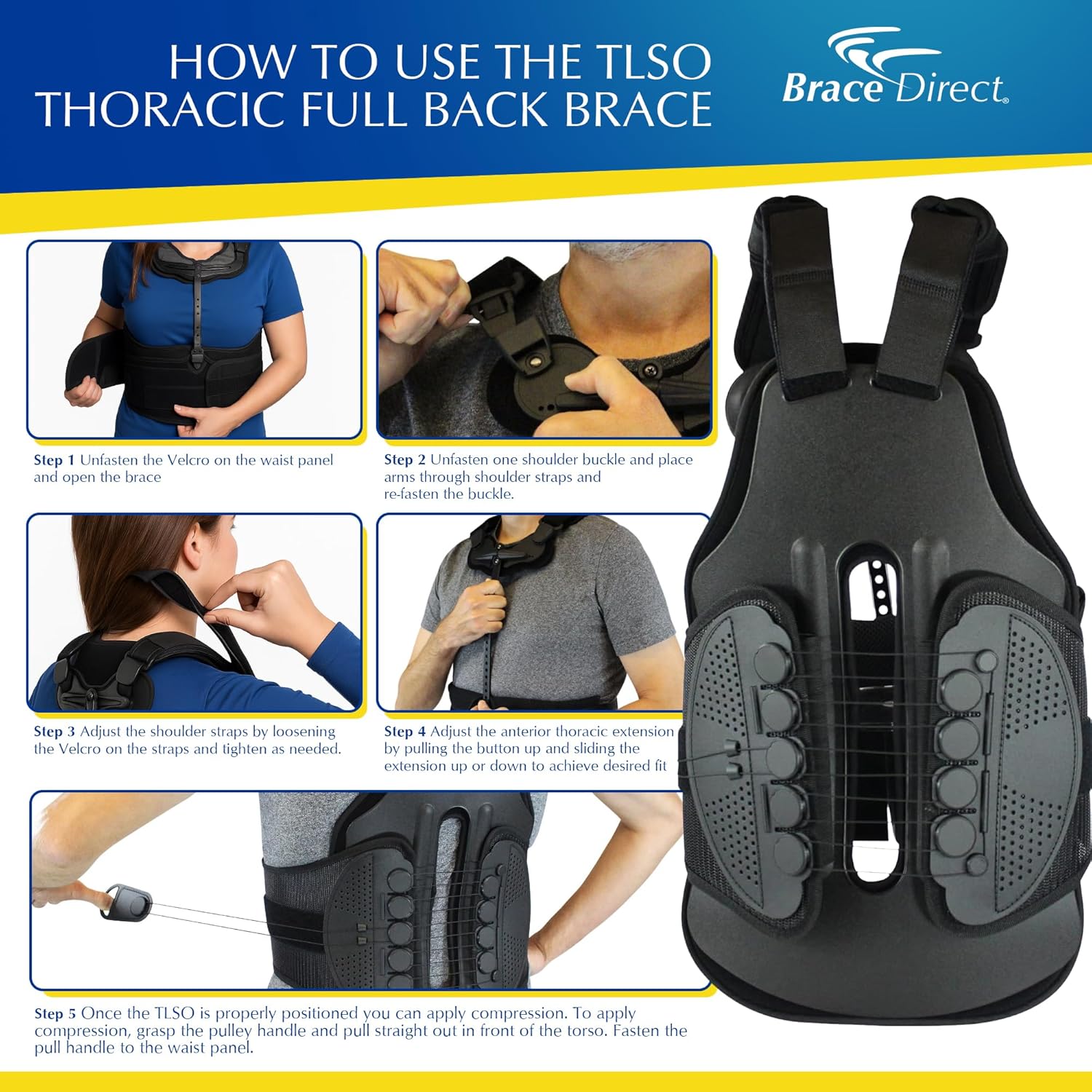 HOW TO USE THE TLSO THORACIC FULL BACK BRACE

Brace Direct®

Step 1 Unfasten the Velcro on the waist panel and open the brace

Step 2 Unfasten one shoulder buckle and place arms through shoulder straps and re-fasten the buckle.

Step 3 Adjust the shoulder straps by loosening the Velcro on the straps and tighten as needed.

Step 4 Adjust the anterior thoracic extension by pulling the button up and sliding the extension up or down to achieve desired fit

Step 5 Once the TLSO is properly positioned you can apply compression. To apply compression, grasp the pulley handle and pull straight out in front of the torso. Fasten the pull handle to the waist panel.