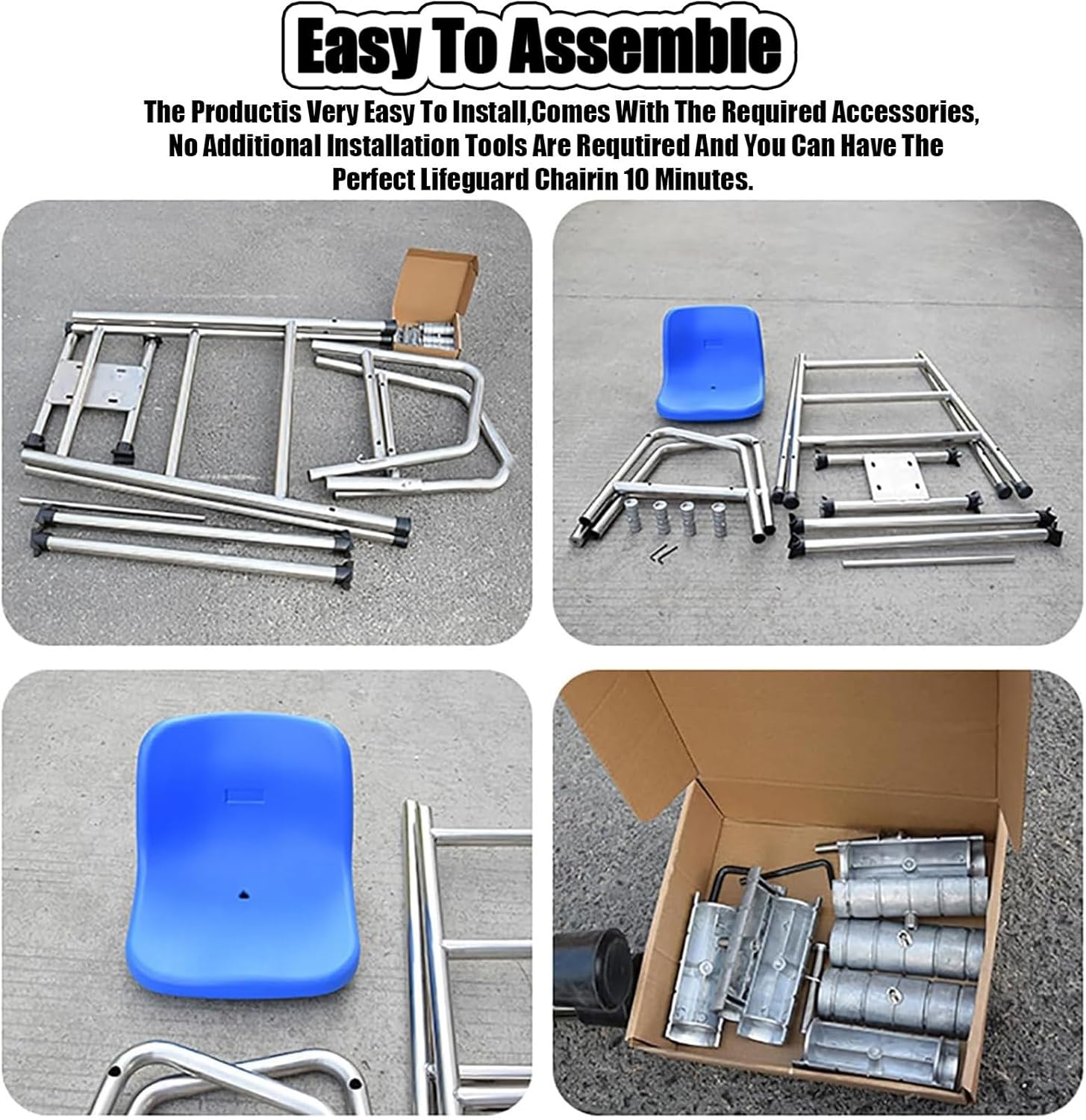 Easy To Assemble

The Productis Very Easy To Install,Comes With The Required Accessories, No Additional Installation Tools Are Requtired And You Can Have The Perfect Lifeguard Chairin 10 Minutes.