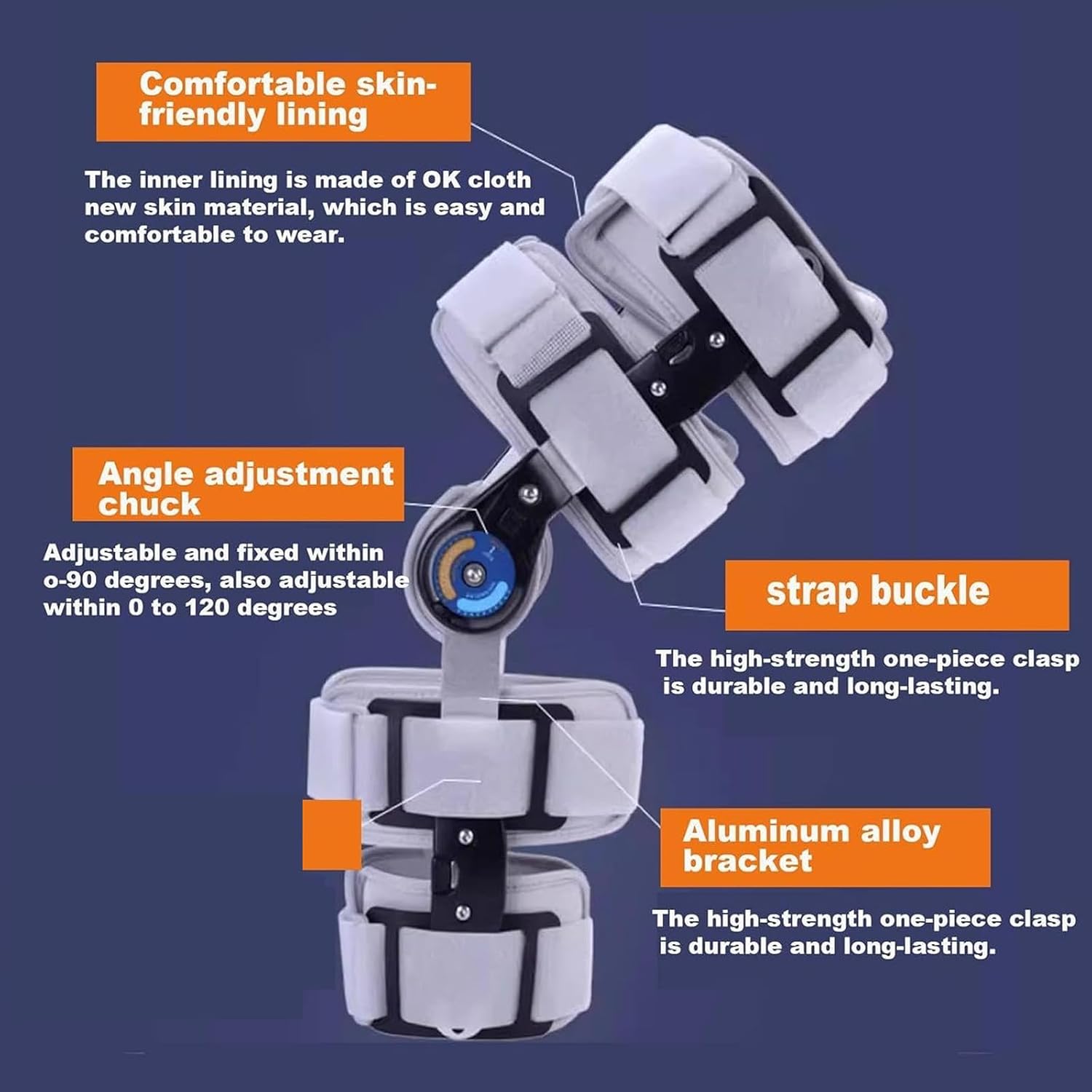 Comfortable skin-friendly lining

The inner lining is made of OK cloth new skin material, which is easy and comfortable to wear.

Angle adjustment chuck

Adjustable and fixed within o-90 degrees, also adjustable within 0 to 120 degrees

strap buckle

The high-strength one-piece clasp is durable and long-lasting.

Aluminum alloy bracket

The high-strength one-piece clasp is durable and long-lasting.