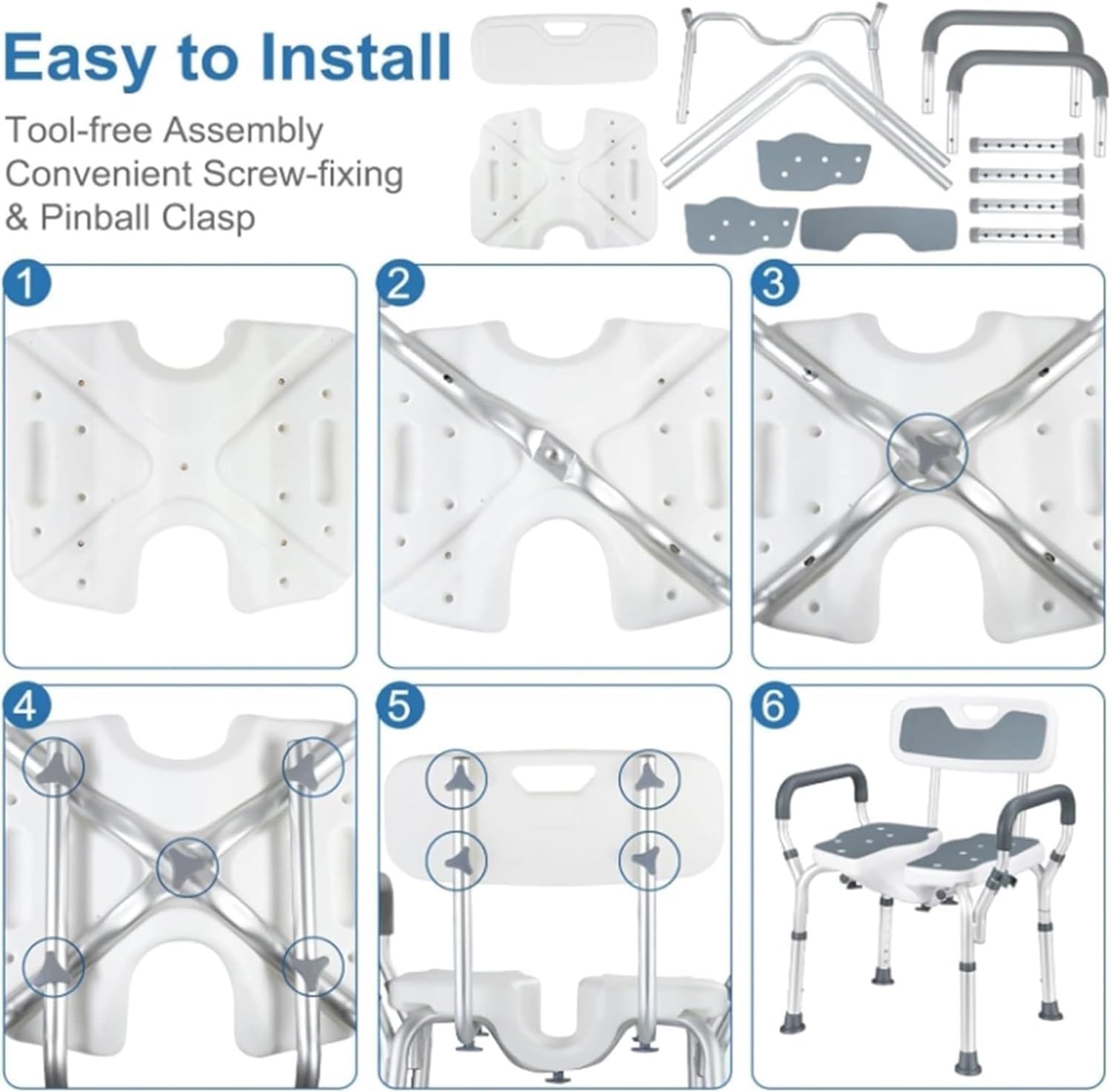 Easy to Install

Tool-free Assembly
Convenient Screw-fixing
& Pinball Clasp

1

2

3

4

5

6