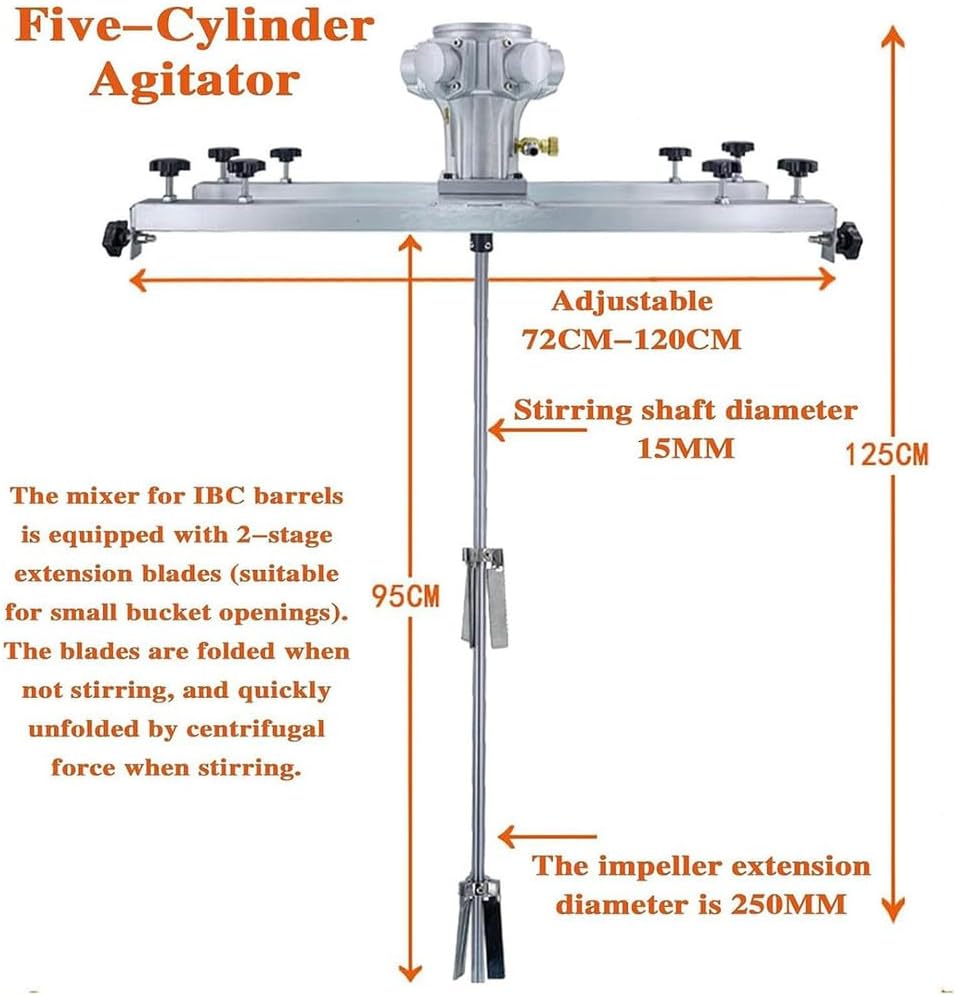 Five–Cylinder Agitator

Adjustable 72CM–120CM

Stirring shaft diameter 15MM

125CM

The mixer for IBC barrels is equipped with 2–stage extension blades (suitable for small bucket openings). The blades are folded when not stirring, and quickly unfolded by centrifugal force when stirring.

95CM

The impeller extension diameter is 250MM