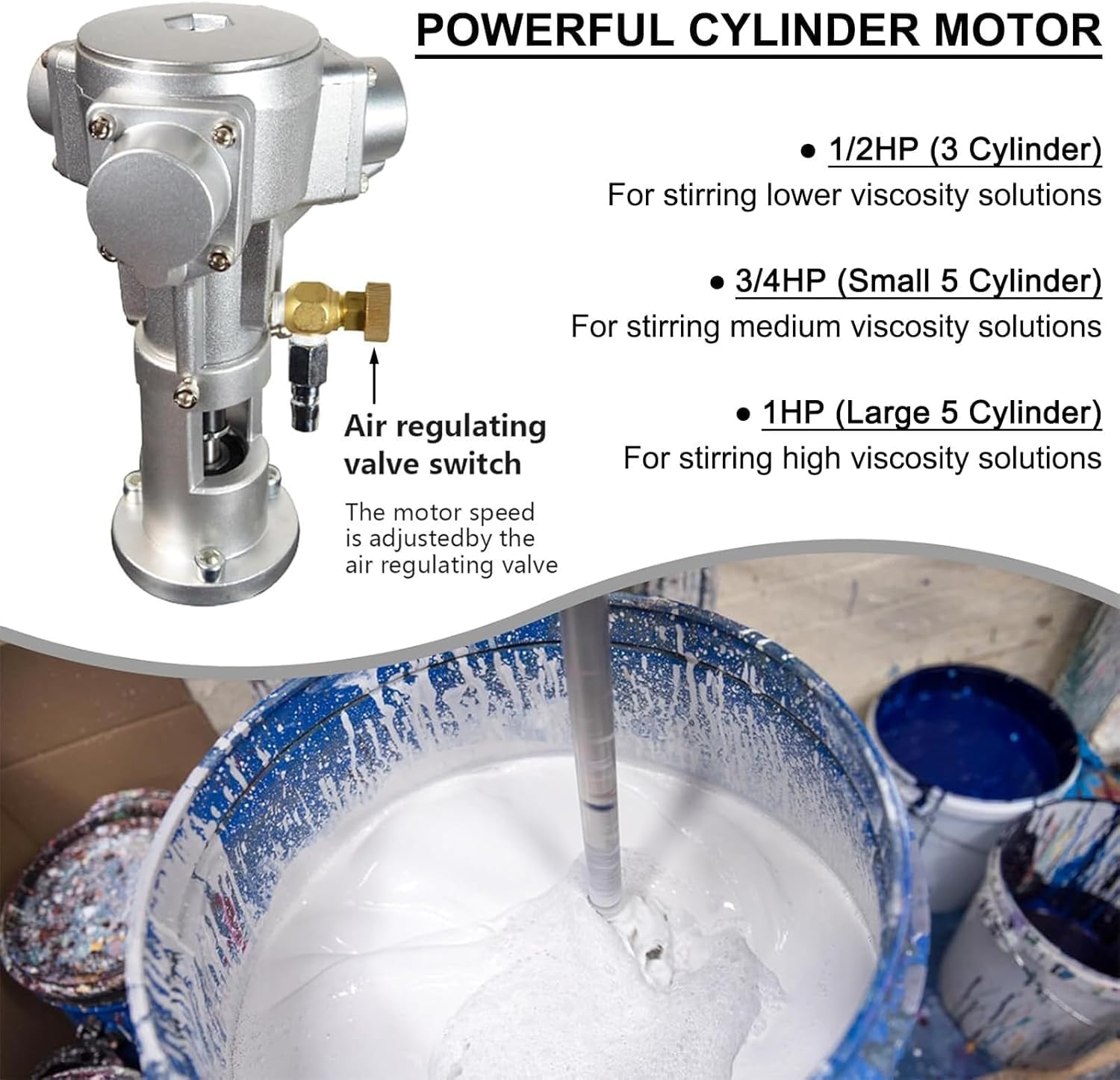 POWERFUL CYLINDER MOTOR

• 1/2HP (3 Cylinder)
For stirring lower viscosity solutions

• 3/4HP (Small 5 Cylinder)
For stirring medium viscosity solutions

• 1HP (Large 5 Cylinder)
For stirring high viscosity solutions

Air regulating valve switch

The motor speed is adjustedby the air regulating valve